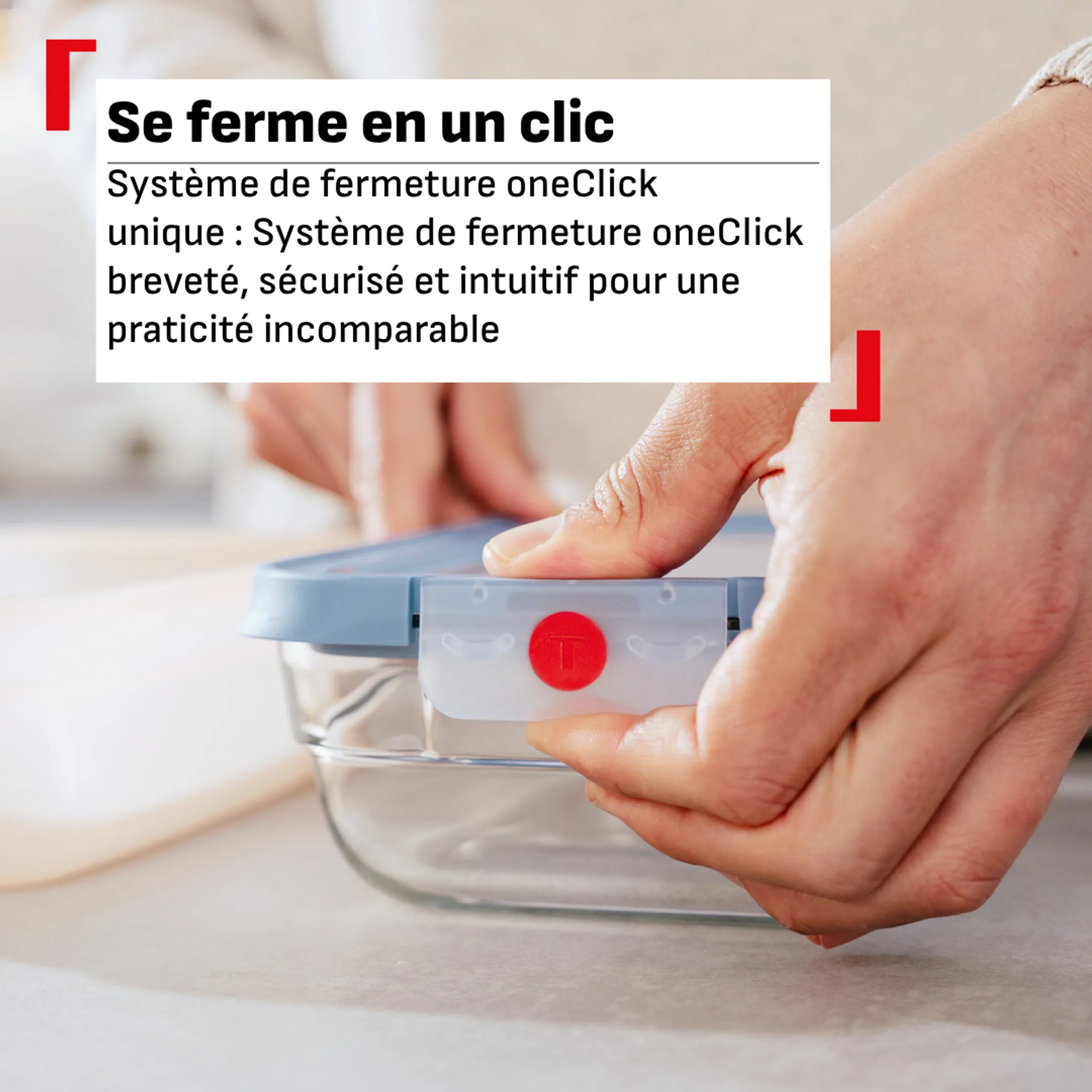 Se ferme en un clic

Système de fermeture oneClick unique : Système de fermeture oneClick breveté, sécurisé et intuitif pour une praticité incomparable

T