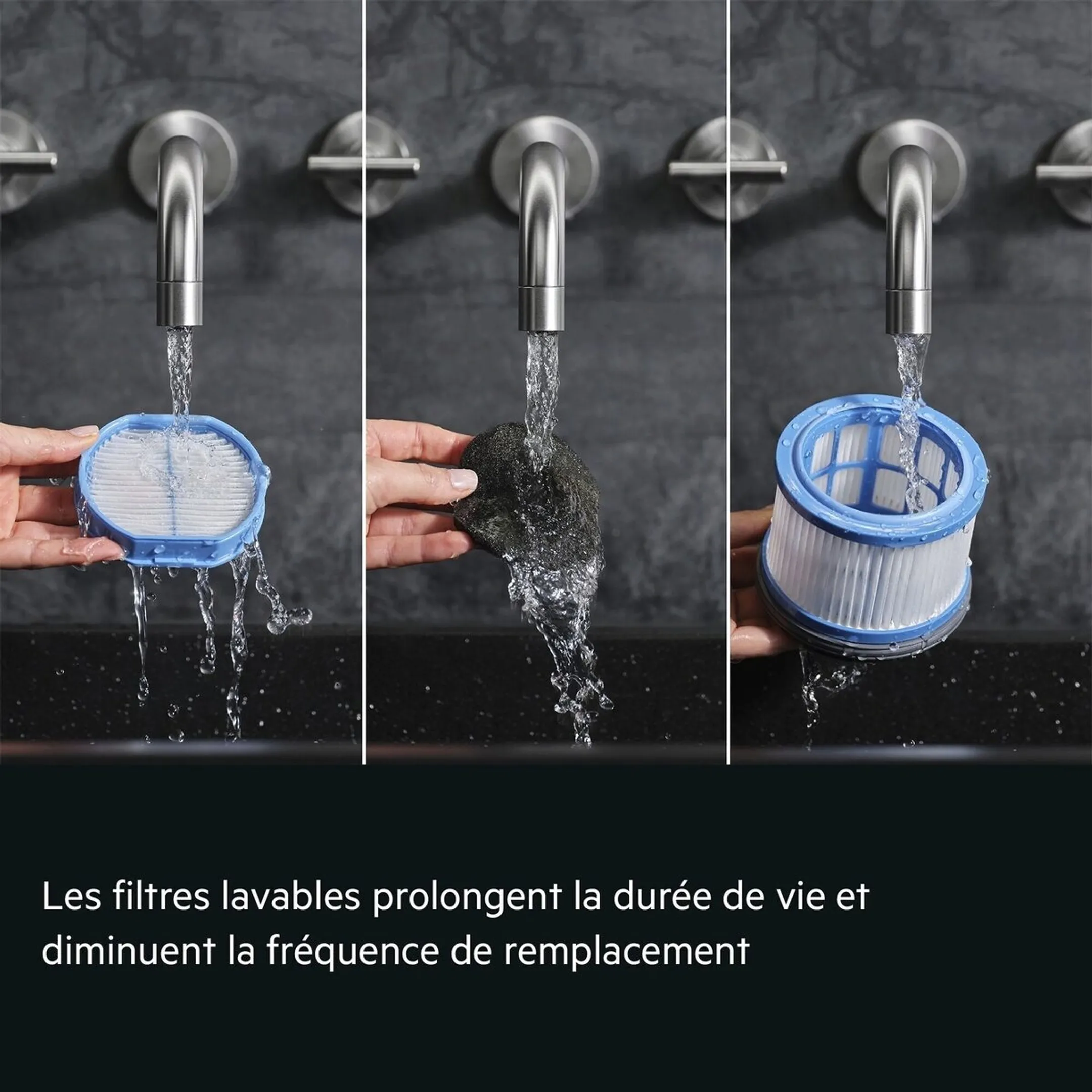 Les filtres lavables prolongent la durée de vie et diminuent la fréquence de remplacement