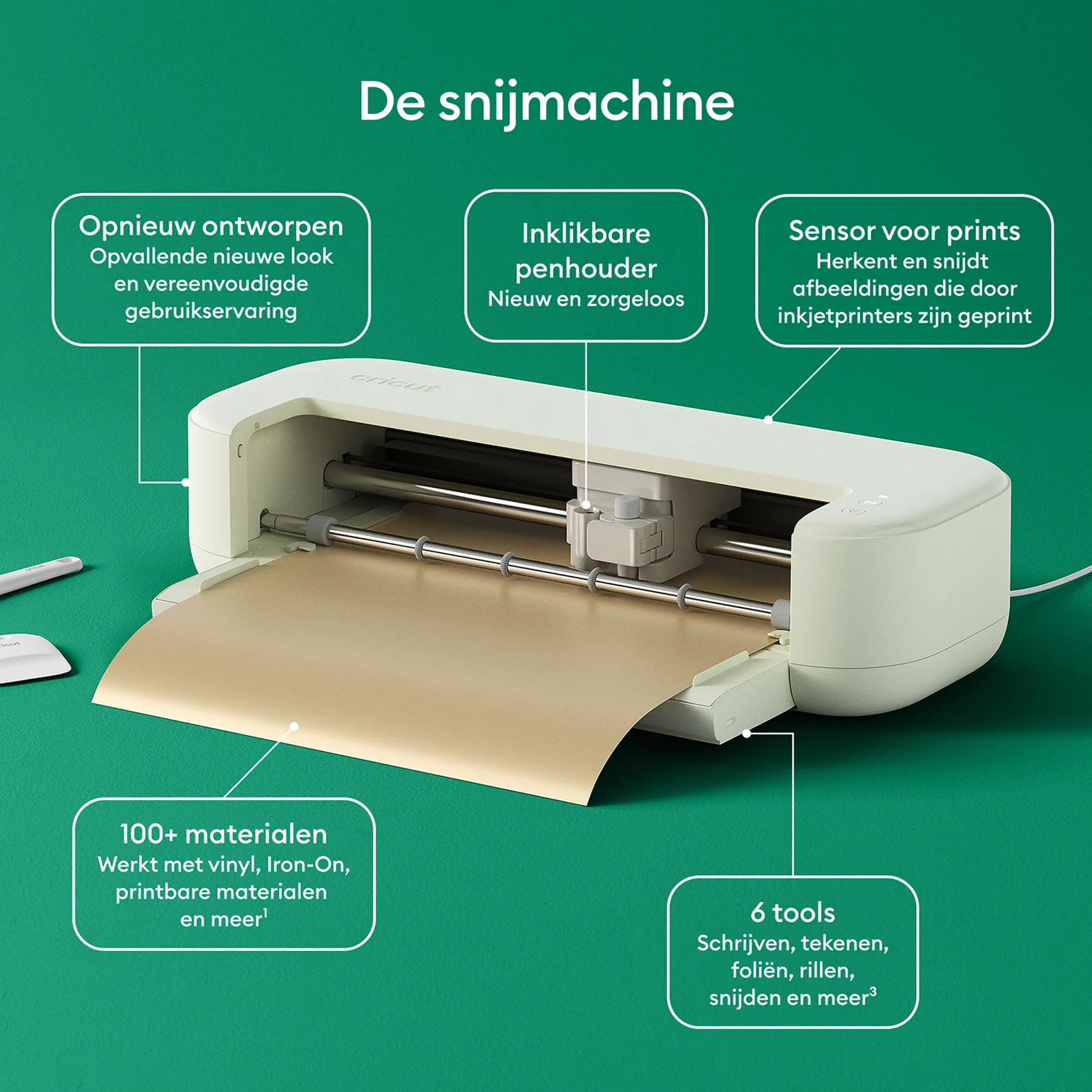 De snijmachine

Opnieuw ontworpen
Opvallende nieuwe look en vereenvoudigde gebruikservaring

Inklikbare penhouder
Nieuw en zorgeloos

Sensor voor prints
Herkent en snijdt afbeeldingen die door inkjetprinters zijn geprint

cricut

cricut

cricut

100+ materialen
Werkt met vinyl, Iron-On, printbare materialen en meer$^1$

6 tools
Schrijven, tekenen, foliën, rillen, snijden en meer$^3$