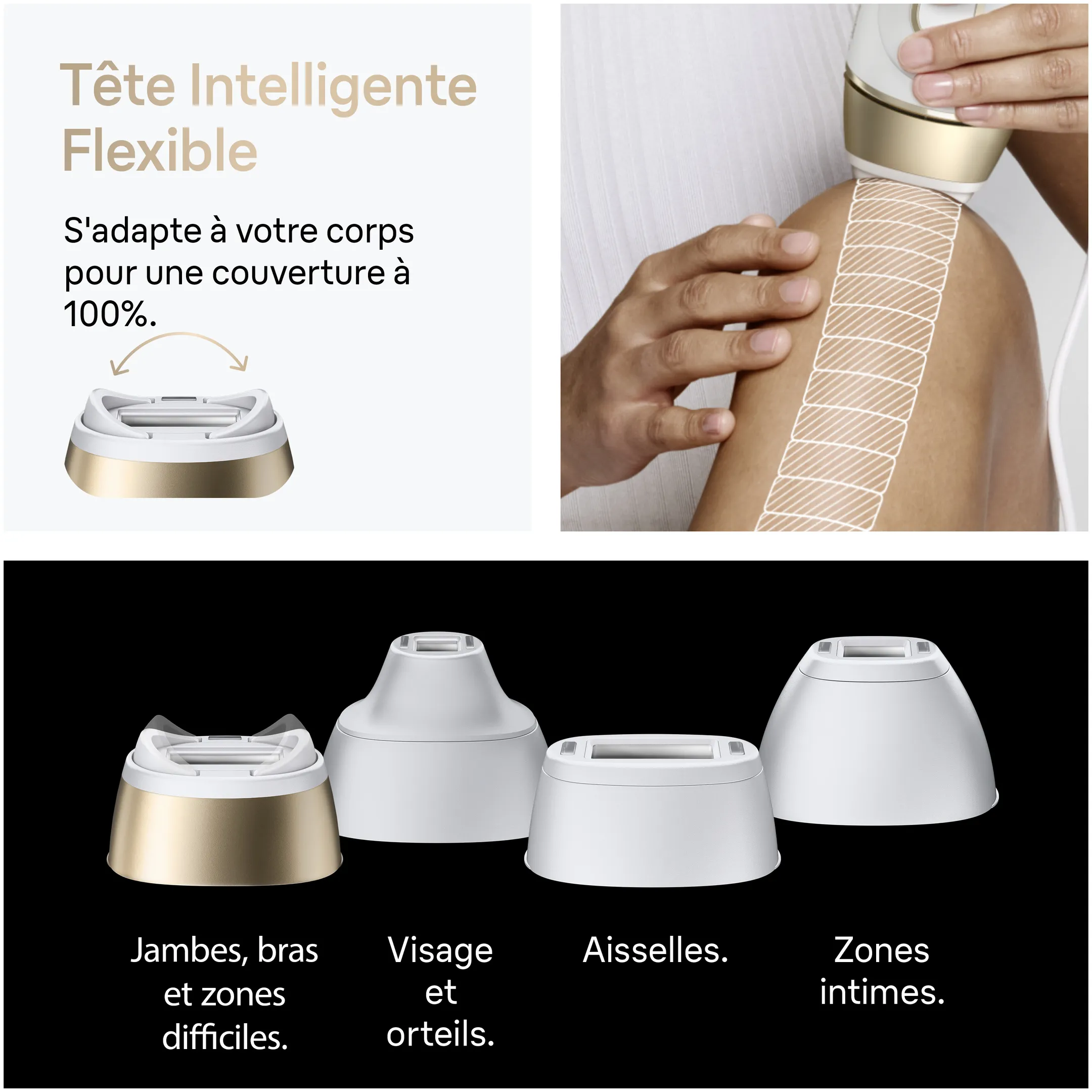 Tête Intelligente Flexible

S'adapte à votre corps pour une couverture à 100%.

Jambes, bras et zones difficiles.

Visage et orteils.

Aisselles.

Zones intimes.