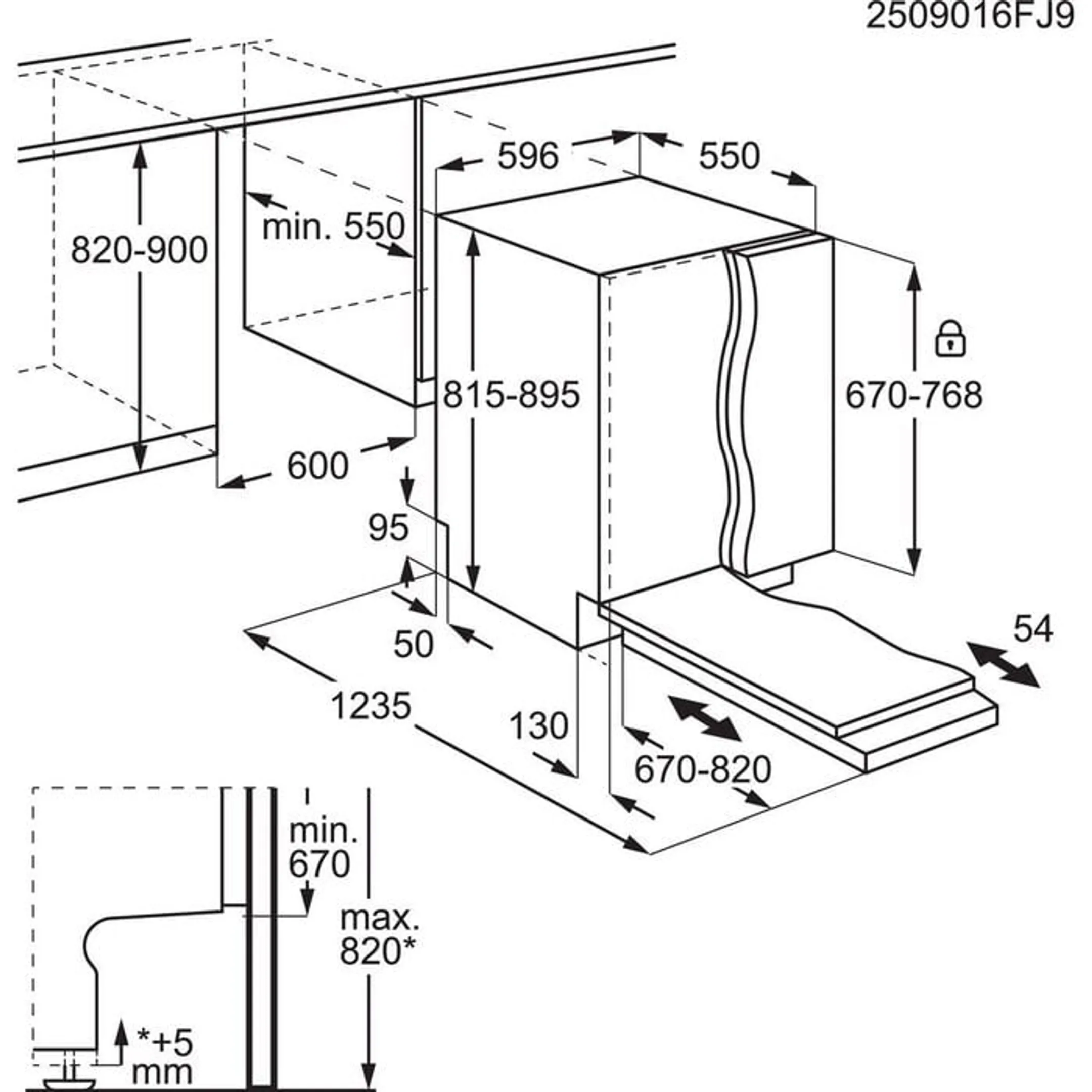 2509016FJ9

596

550

min. 550

820-900

815-895

670-768

600

95

50

54

1235

130

670-820

min. 670

max. 820*

*+5 mm