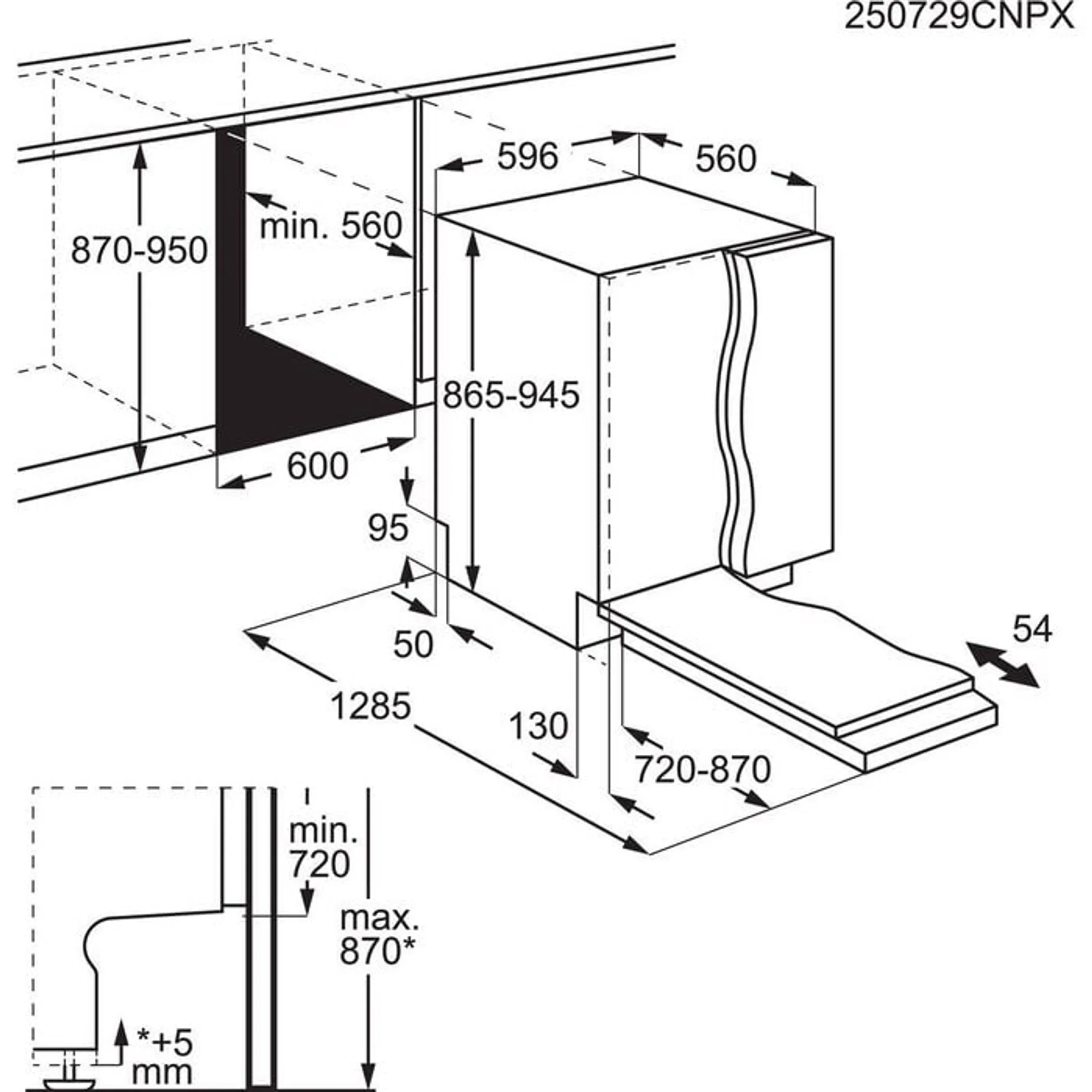 250729CNPX

596

560

min. 560

870-950

865-945

600

95

50

54

1285

130

720-870

min.
720

max.
870*

*+5
mm