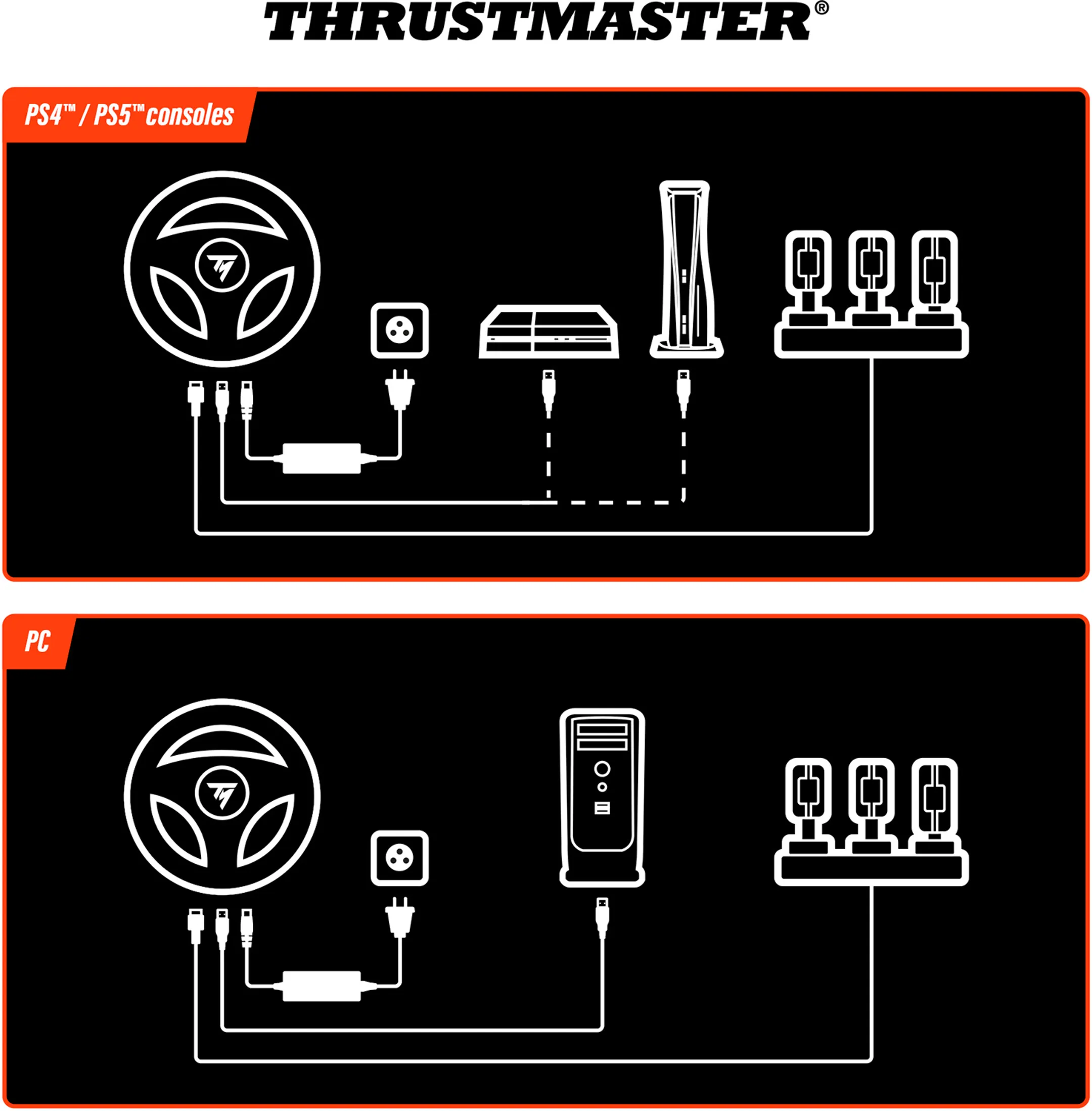 THRUSTMASTER®

PS4™ / PS5™ consoles

PC