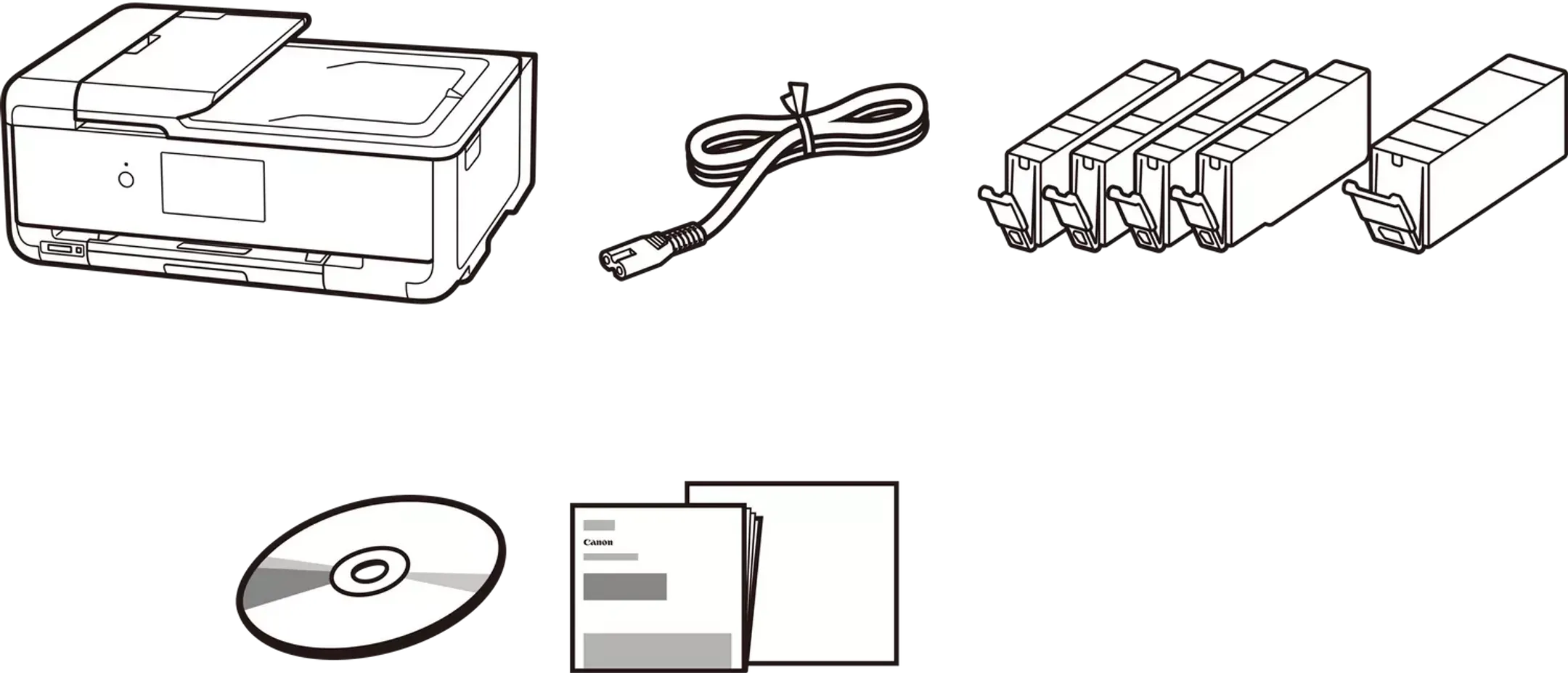 Canon