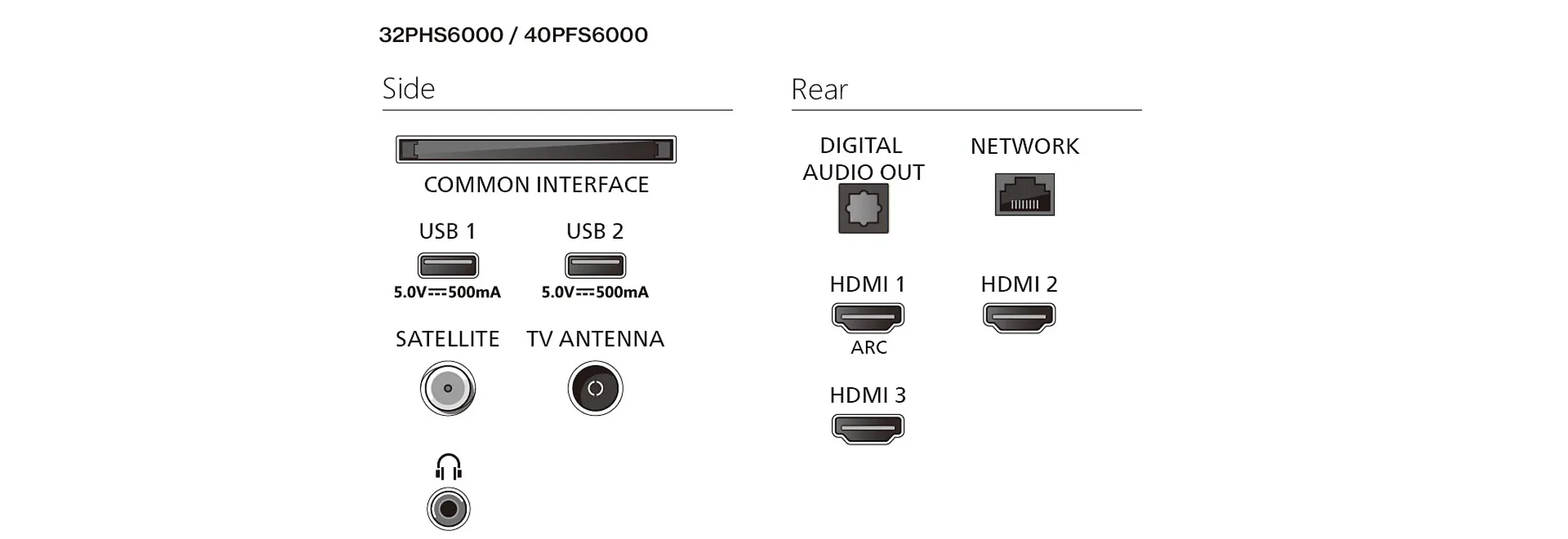 32PHS6000 / 40PFS6000

Side

COMMON INTERFACE

USB 1

5.0V⎓500mA

USB 2

5.0V⎓500mA

SATELLITE

TV ANTENNA

Rear

DIGITAL AUDIO OUT

NETWORK

HDMI 1

ARC

HDMI 2

HDMI 3