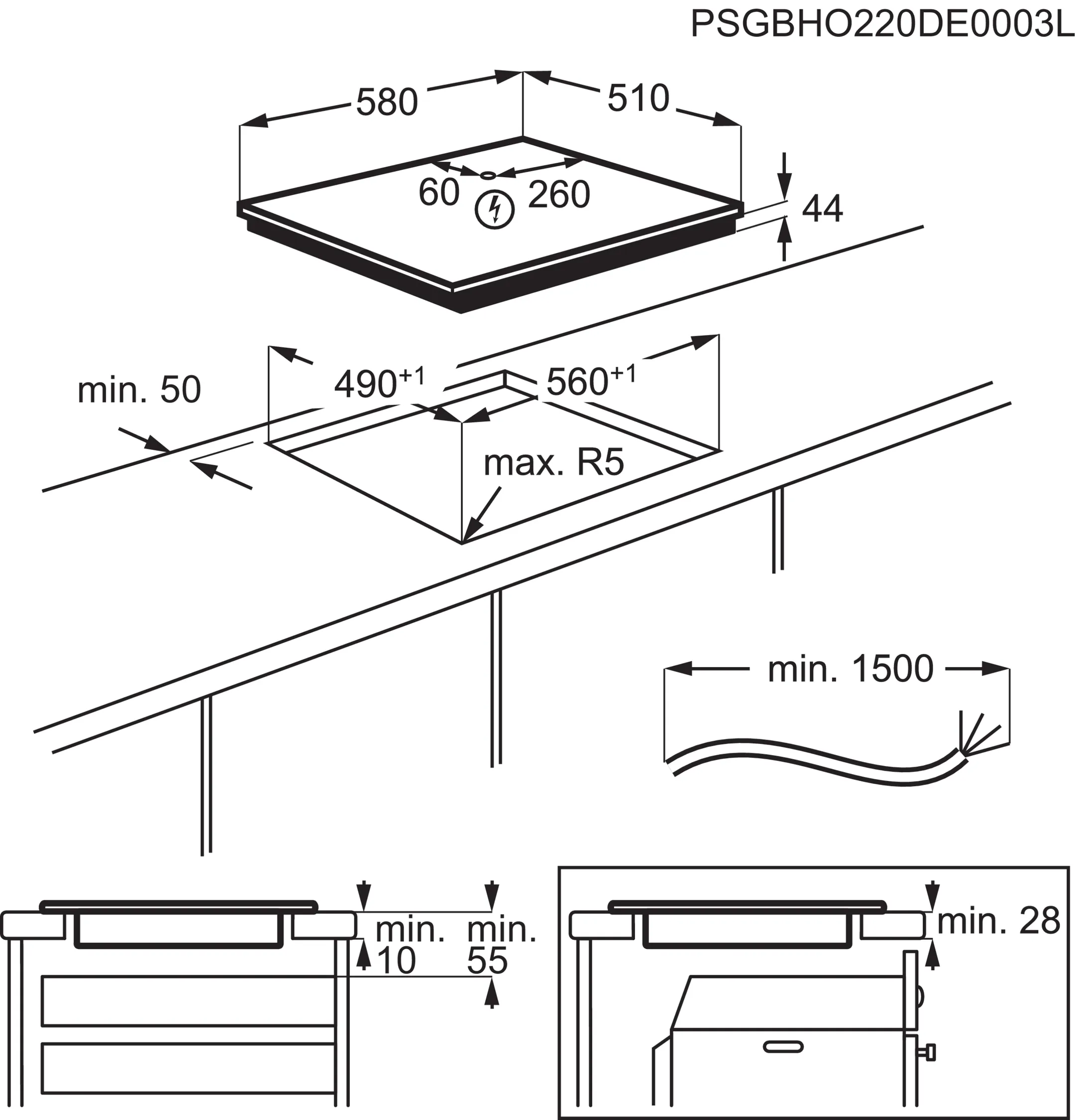 PSGBHO220DE0003L

580

510

60

260

44

min. 50

$490^{+1}$

$560^{+1}$

max. R5

min. 1500

min.
10

min.
55

min. 28