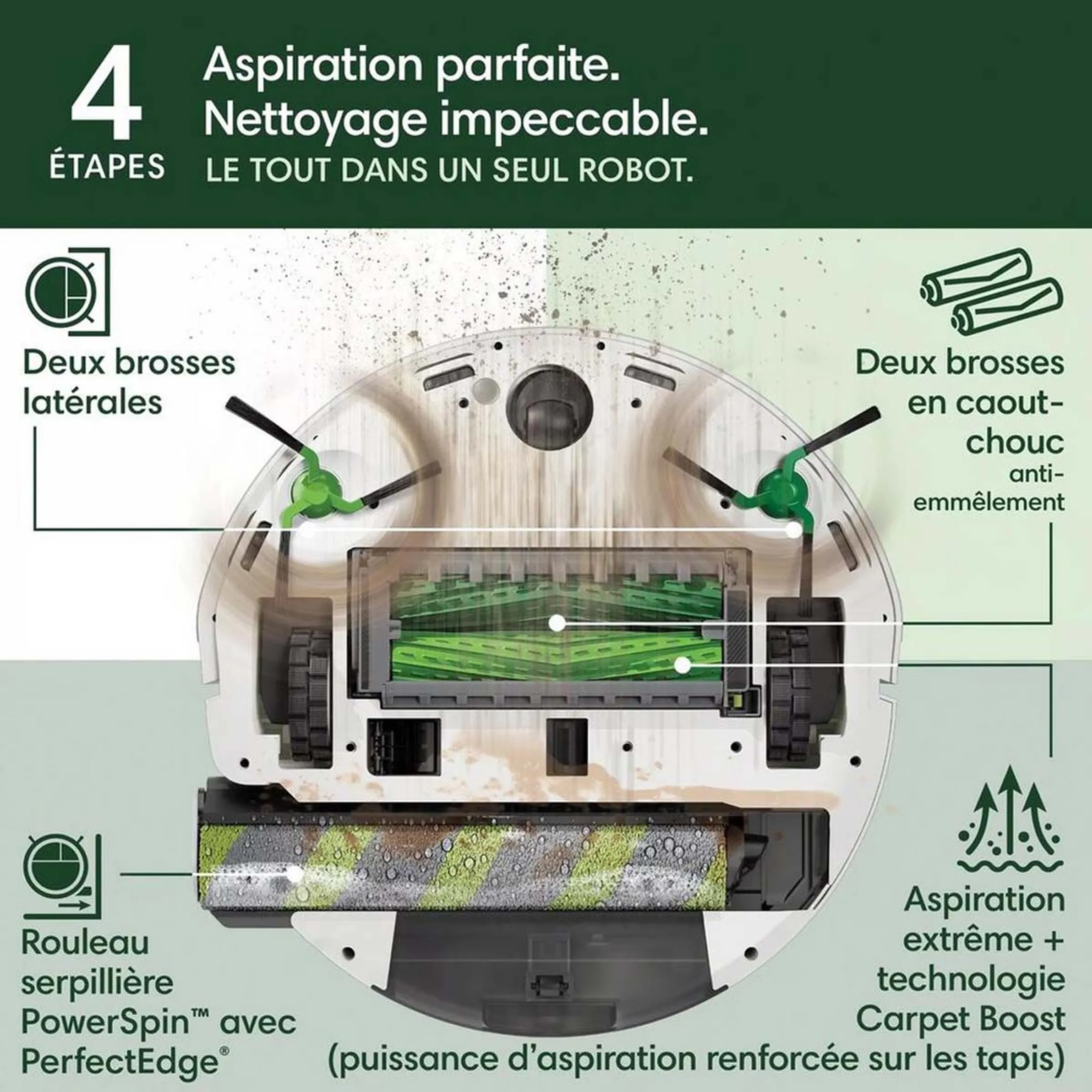 4 ÉTAPES

Aspiration parfaite.
Nettoyage impeccable.
LE TOUT DANS UN SEUL ROBOT.

Deux brosses latérales

Deux brosses en caoutchouc anti-emmêlement

Rouleau serpillière PowerSpin™ avec PerfectEdge®

Aspiration extrême + technologie Carpet Boost (puissance d'aspiration renforcée sur les tapis)