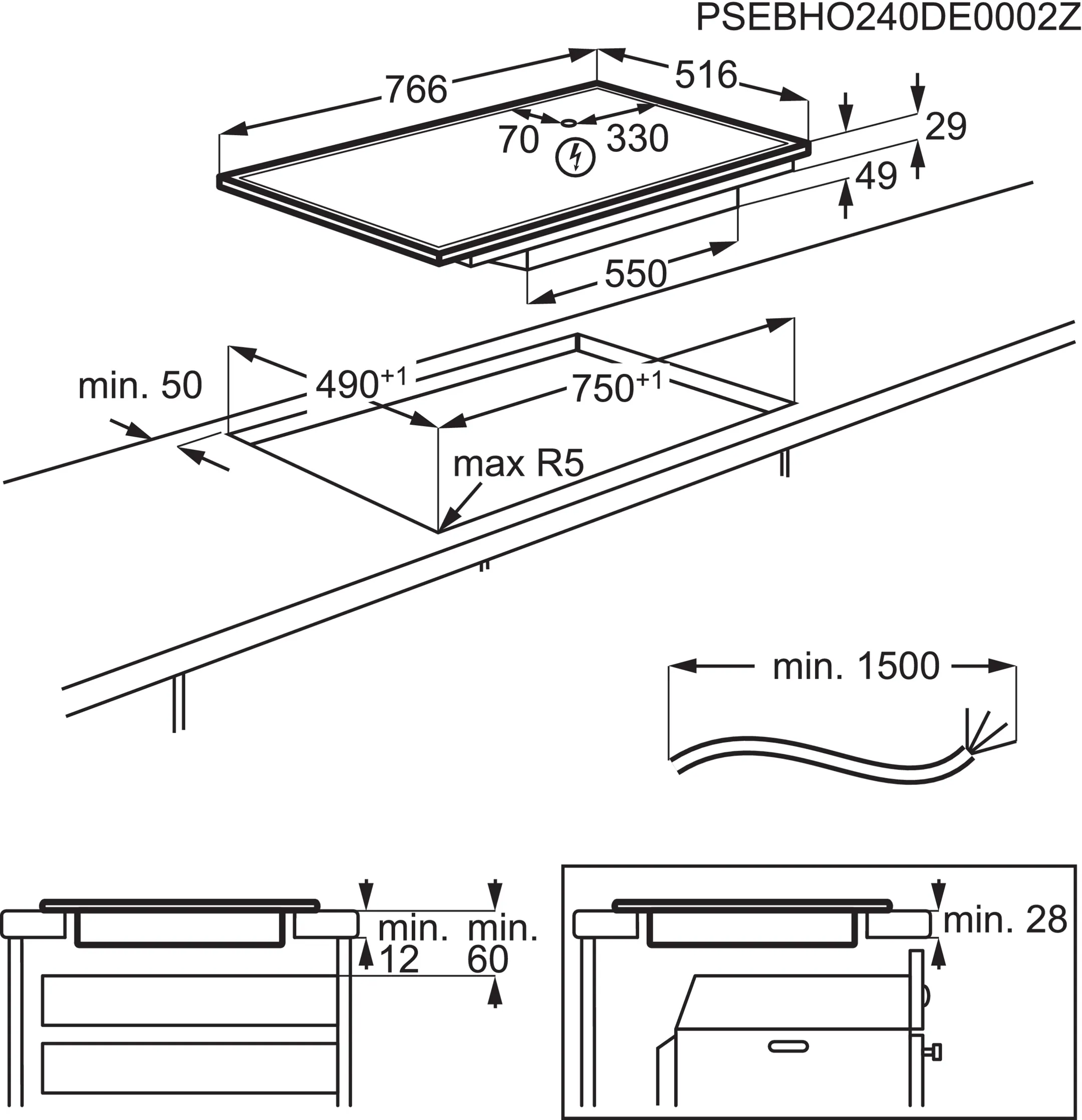 PSEBHO240DE0002Z

766
516
70
330
29
49
550

min. 50
$490^{+1}$
$750^{+1}$
max R5

min. 1500

min.
12
min.
60

min. 28