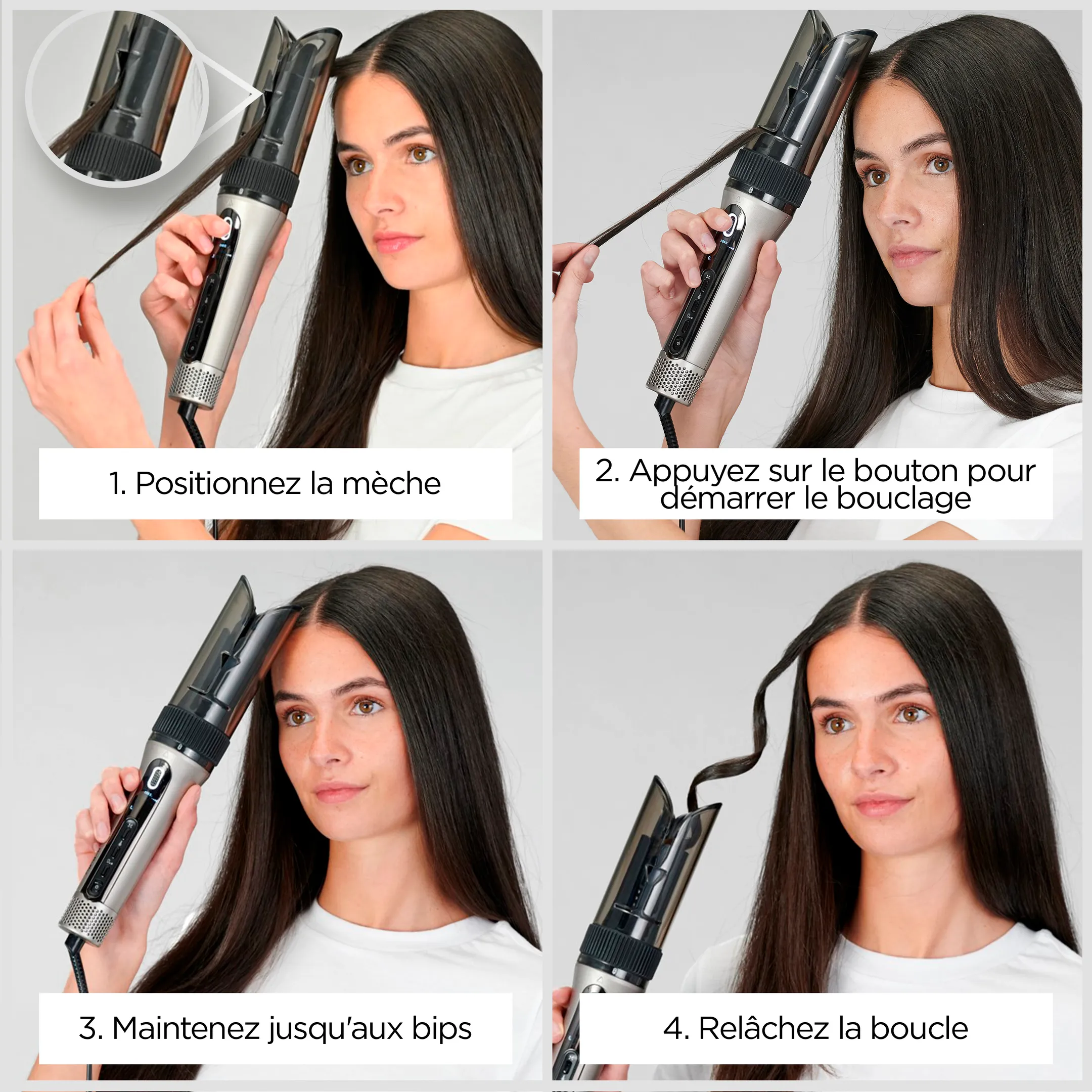 1. Positionnez la mèche

2. Appuyez sur le bouton pour démarrer le bouclage

3. Maintenez jusqu'aux bips

4. Relâchez la boucle