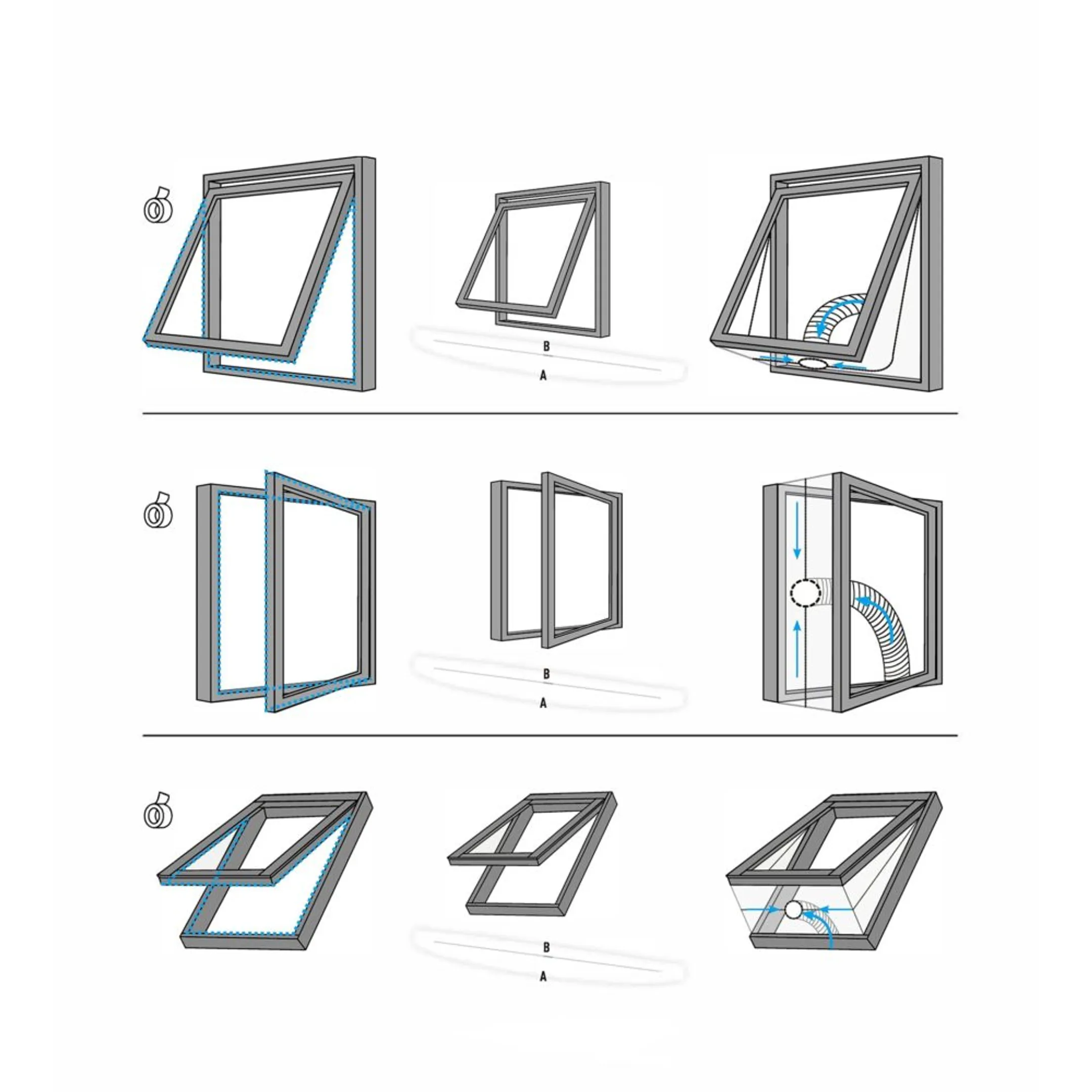 B
A

B
A

B
A