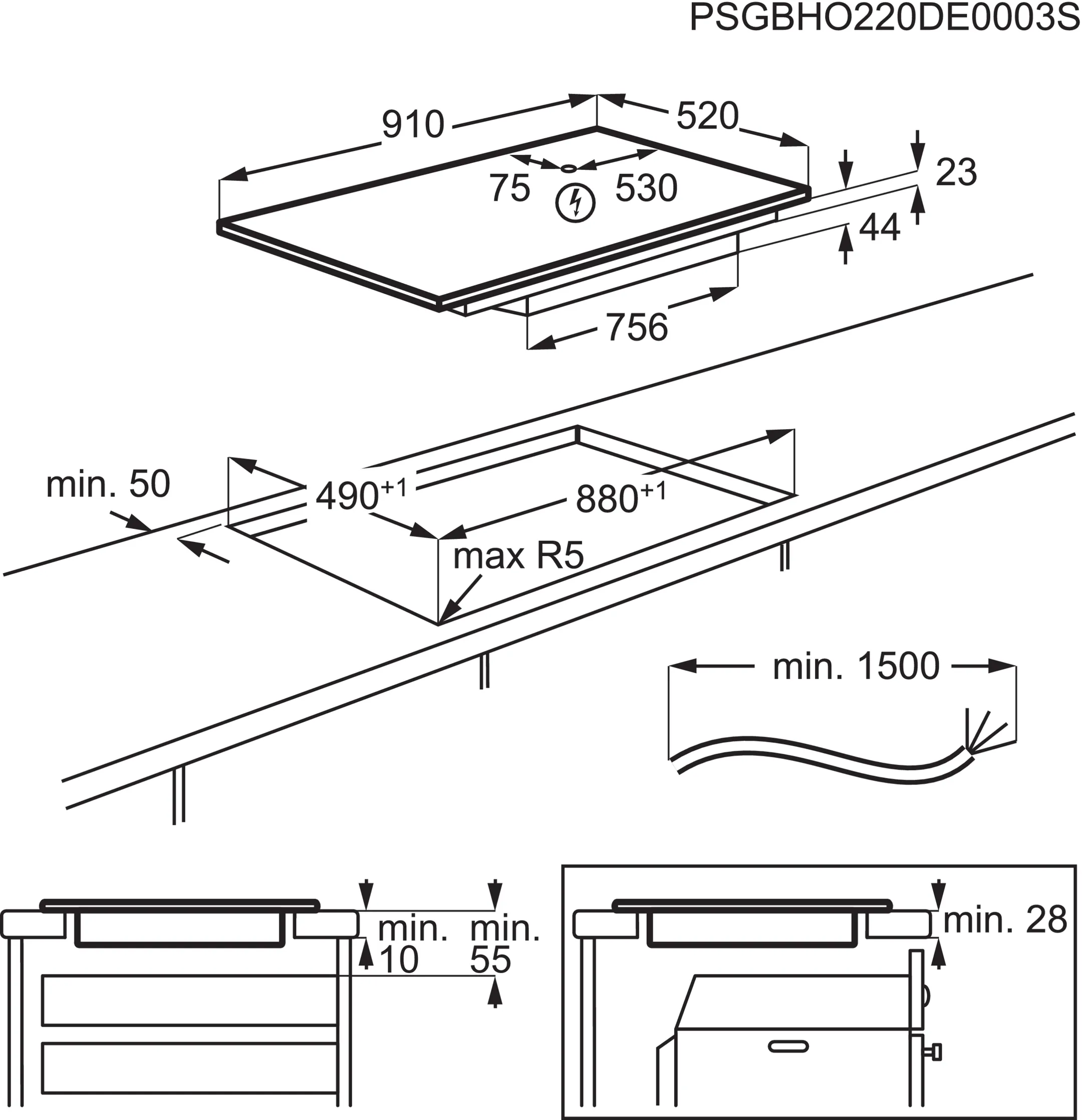 PSGBHO220DE0003S

910
520
75
530
23
44
756

min. 50
$490^{+1}$
$880^{+1}$
max R5

min. 1500

min.
10
min.
55

min. 28