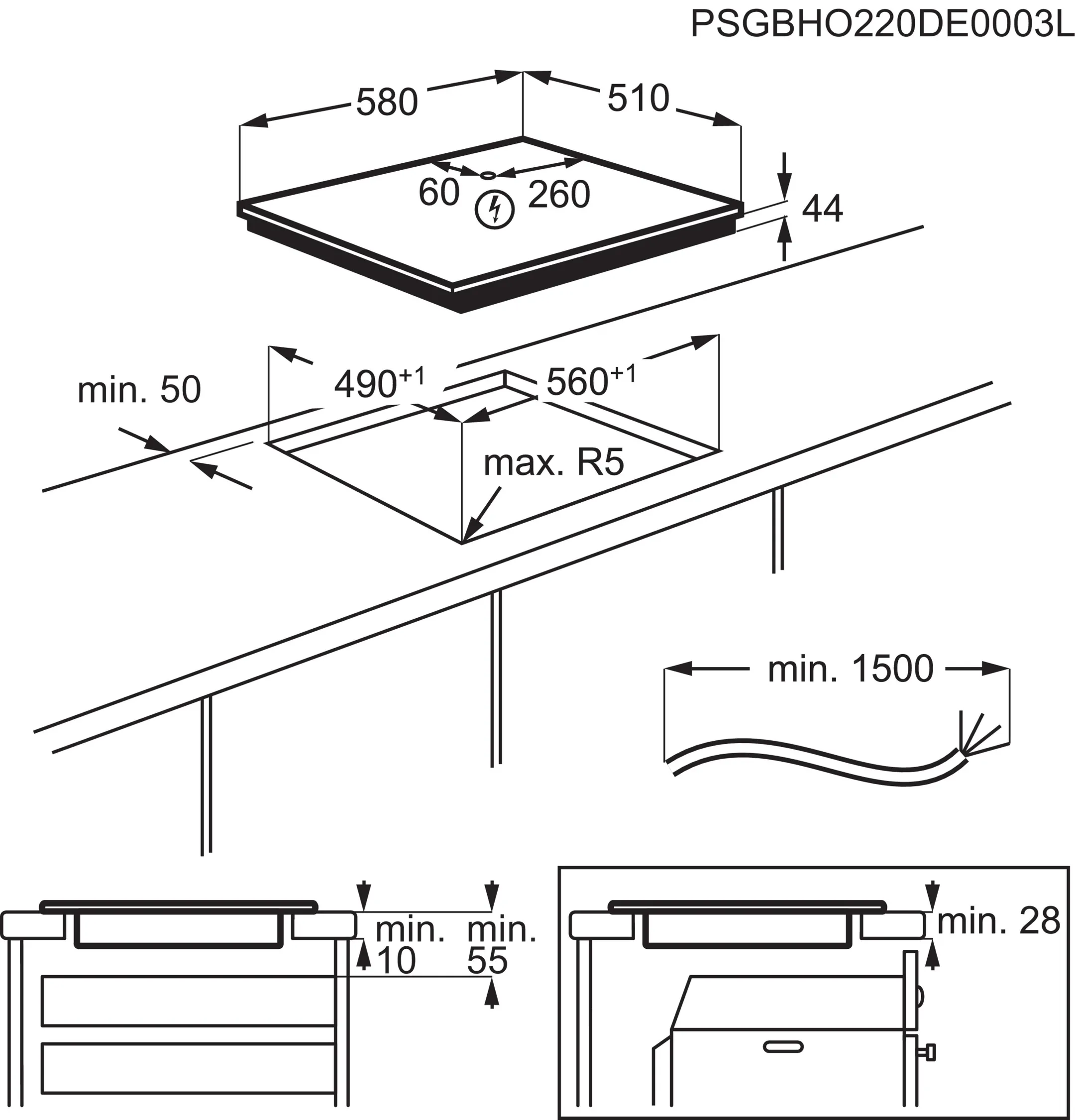 PSGBHO220DE0003L

580

510

60

260

44

min. 50

$490^{+1}$

$560^{+1}$

max. R5

min. 1500

min. 10

min. 55

min. 28