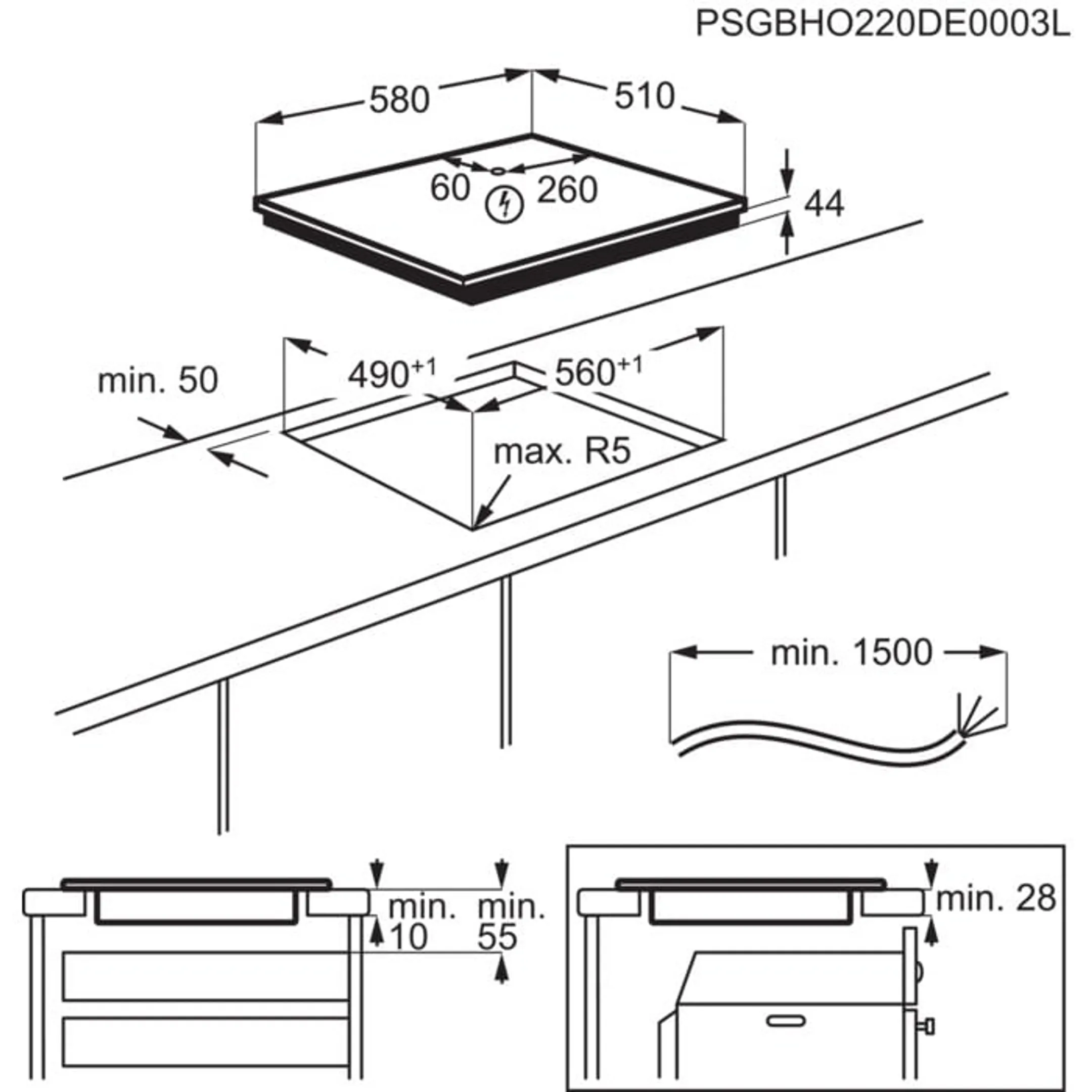 PSGBHO220DE0003L

580

510

60

260

44

min. 50

$490^{+1}$

$560^{+1}$

max. R5

min. 1500

min.
10

min.
55

min. 28