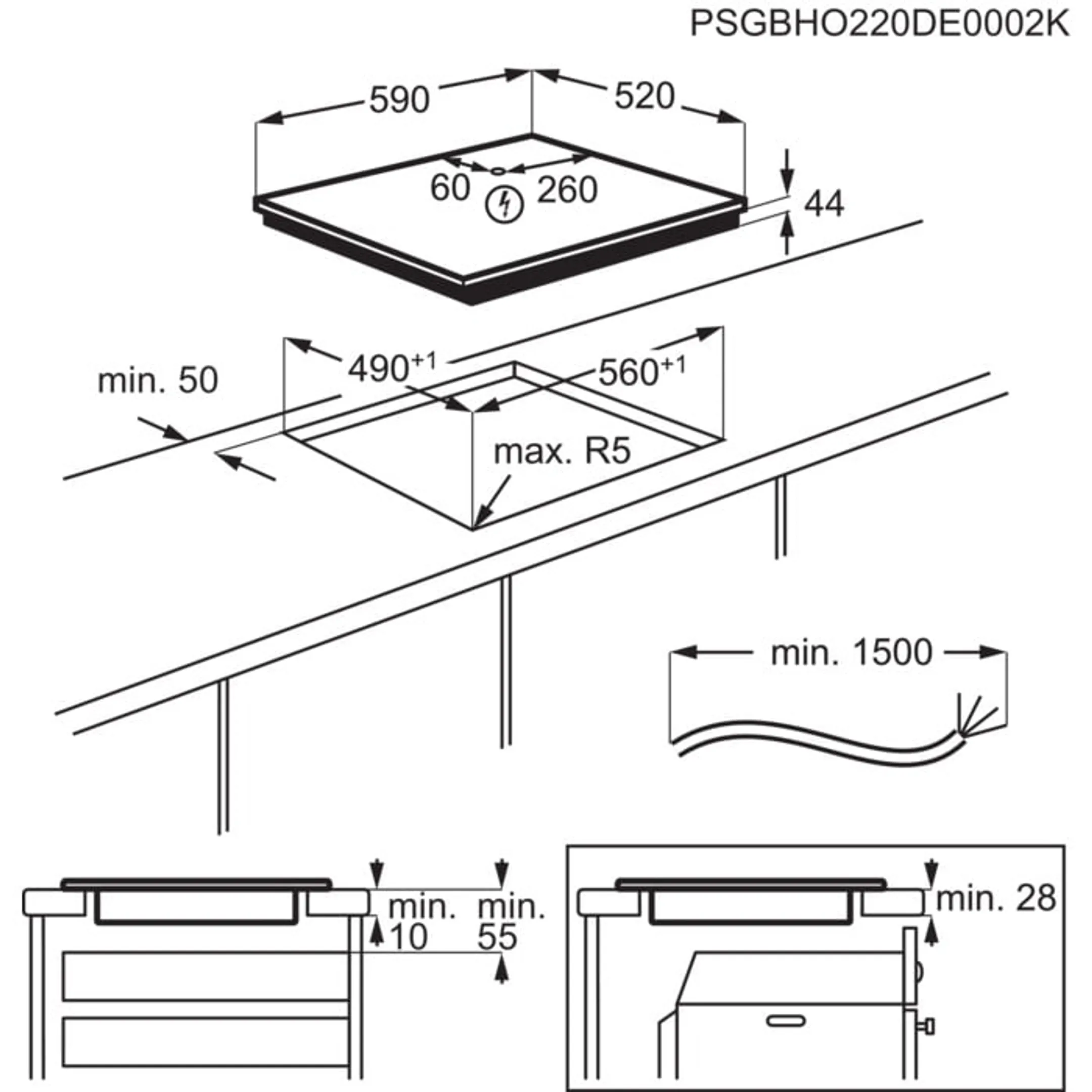 PSGBHO220DE0002K

590

520

60

260

44

min. 50

$490^{+1}$

$560^{+1}$

max. R5

min. 1500

min. 10

min. 55

min. 28