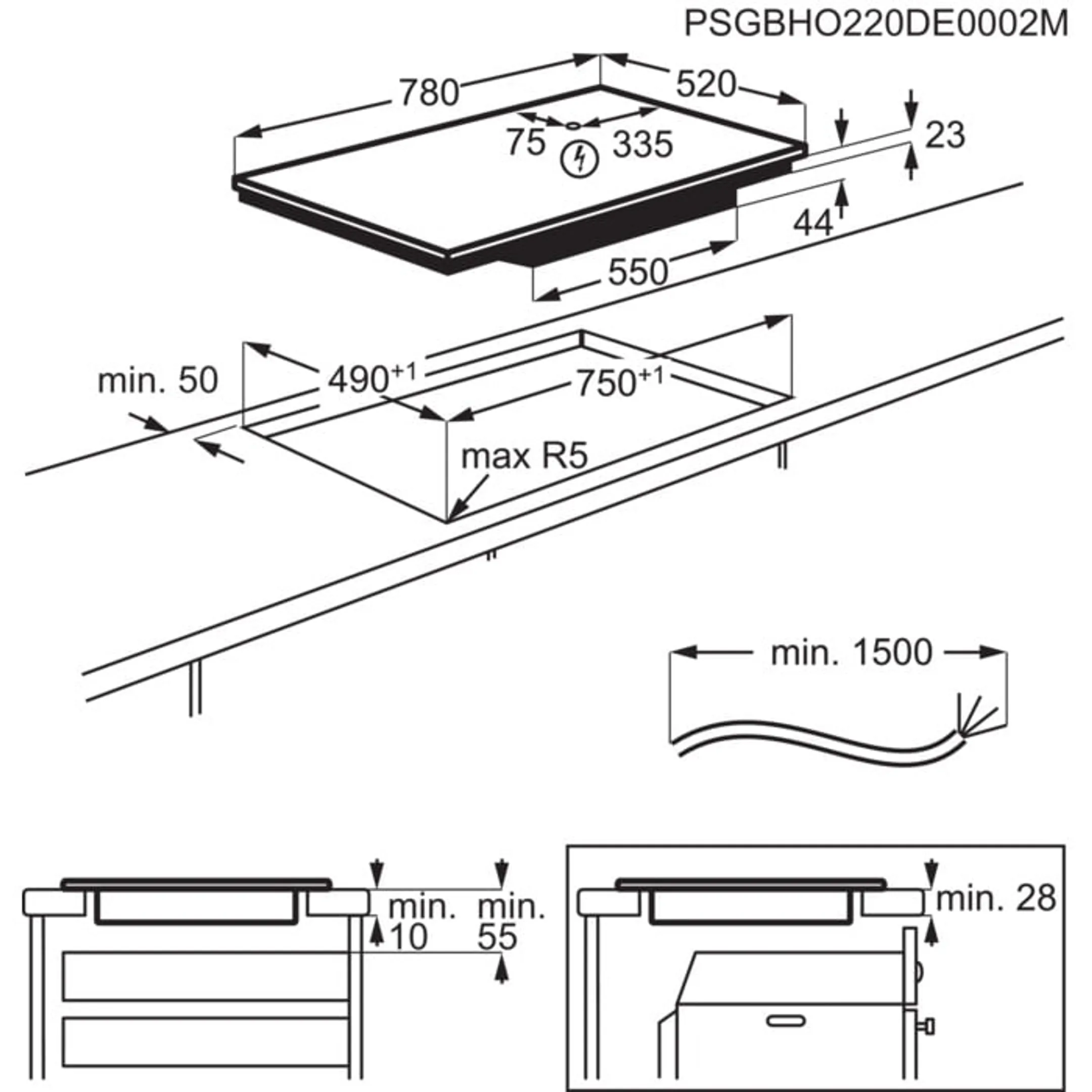 PSGBHO220DE0002M

780

520

75

335

23

44

550

min. 50

$490^{+1}$

$750^{+1}$

max R5

min. 1500

min. 10

min. 55

min. 28