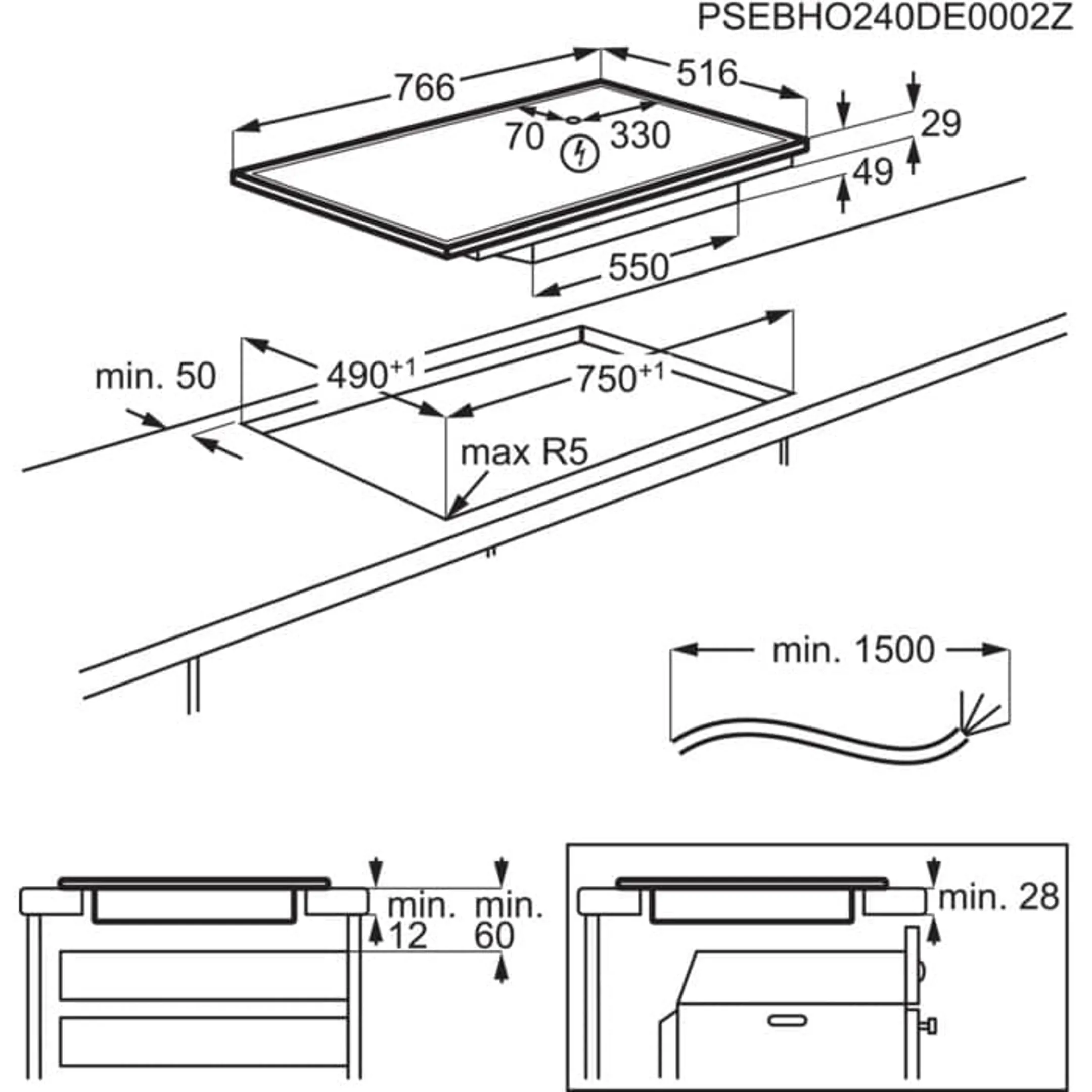 PSEBHO240DE0002Z

766

516

70

330

29

49

550

min. 50

$490^{+1}$

$750^{+1}$

max R5

min. 1500

min. 12

min. 60

min. 28