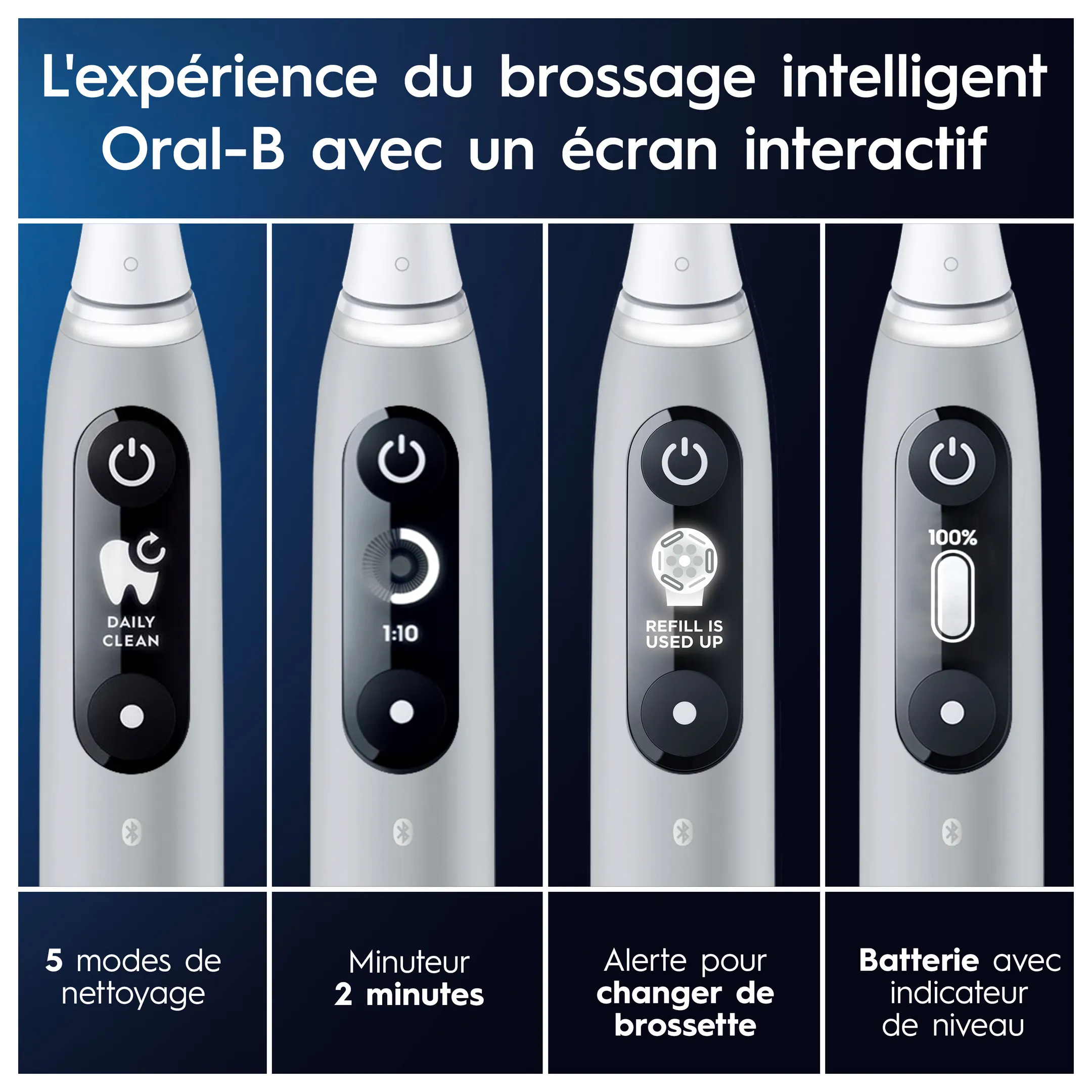 L'expérience du brossage intelligent Oral-B avec un écran interactif

DAILY CLEAN

1:10

REFILL IS USED UP

100%

5 modes de nettoyage

Minuteur 2 minutes

Alerte pour changer de brossette

Batterie avec indicateur de niveau