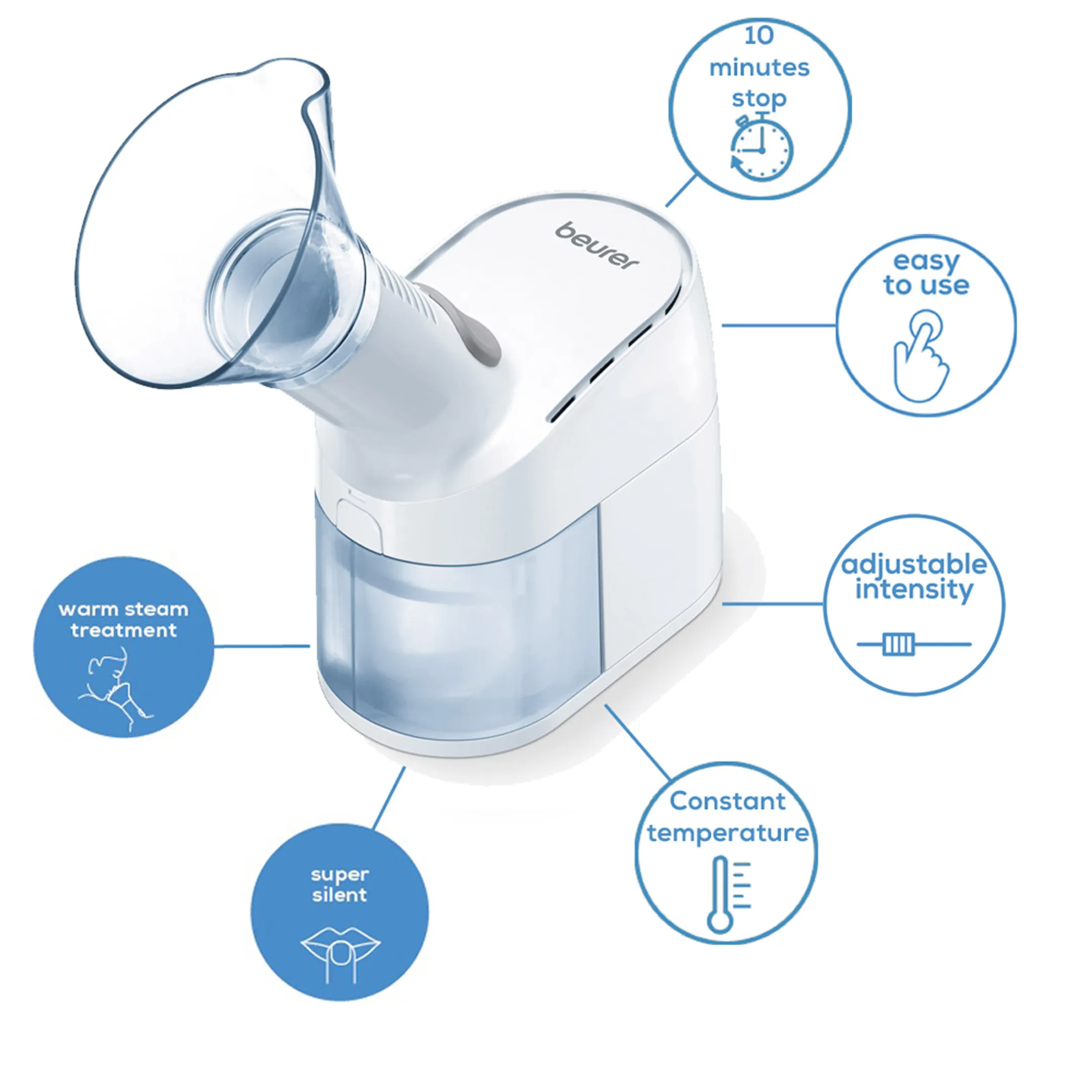 10 minutes stop

beurer

easy to use

adjustable intensity

warm steam treatment

Constant temperature

super silent