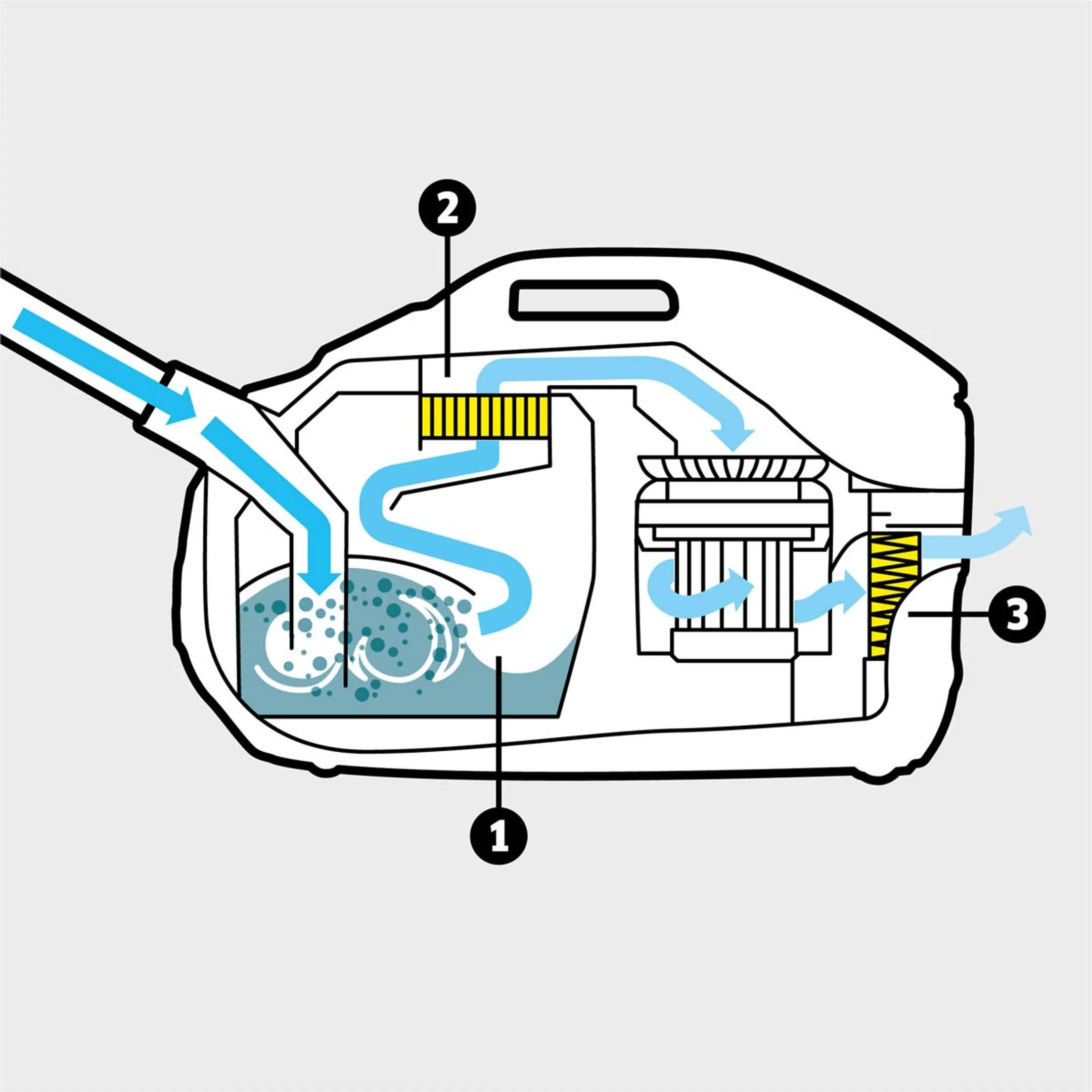 2
3
1