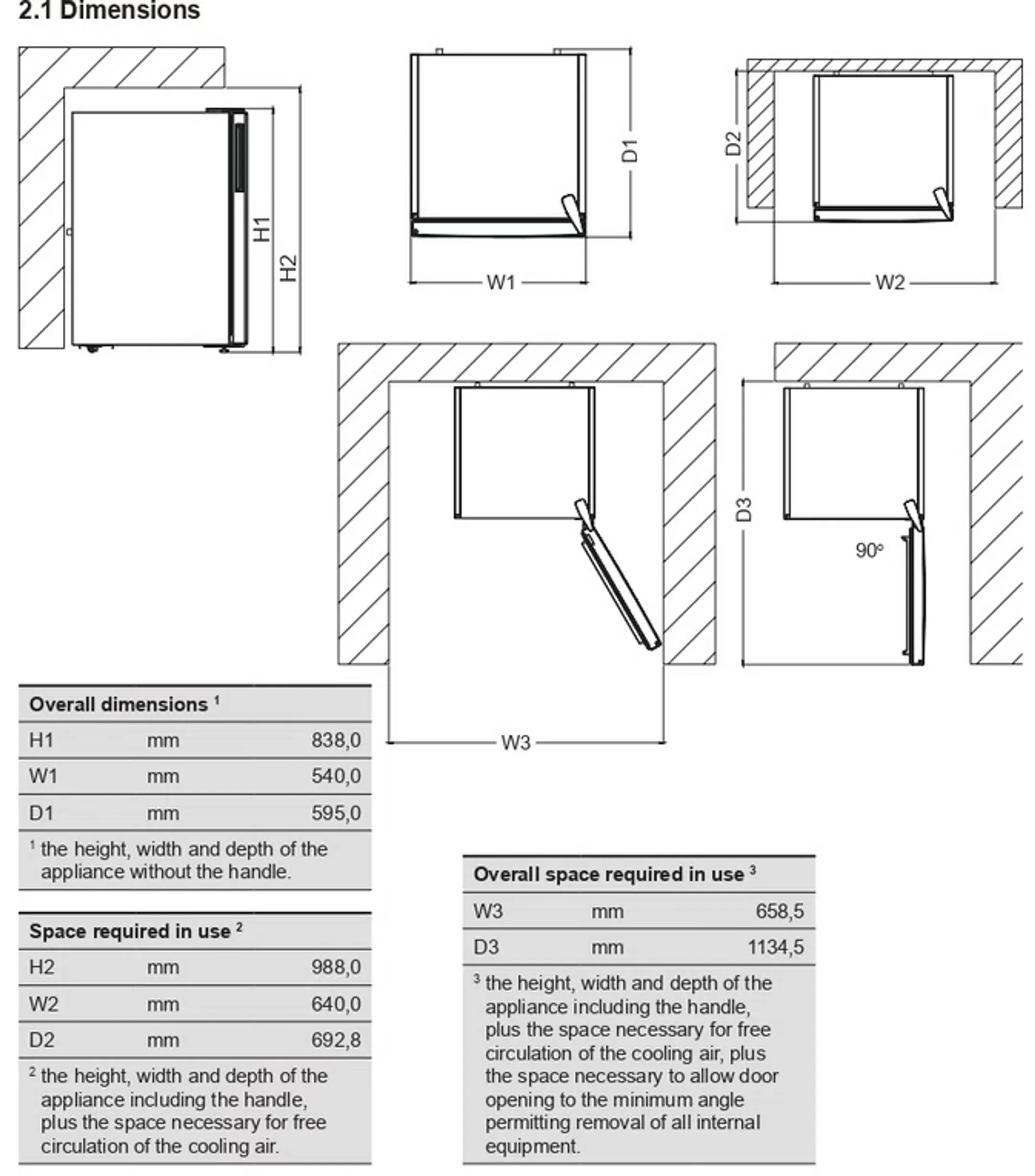 2.1 Dimensions

H1

H2

D1

W1

D2

W2

D3

90°

W3

| Overall dimensions $^1$ | | |
|---|---|---|
| H1 | mm | 838,0 |
| W1 | mm | 540,0 |
| D1 | mm | 595,0 |

$^1$ the height, width and depth of the appliance without the handle.

| Space required in use $^2$ | | |
|---|---|---|
| H2 | mm | 988,0 |
| W2 | mm | 640,0 |
| D2 | mm | 692,8 |

$^2$ the height, width and depth of the appliance including the handle, plus the space necessary for free circulation of the cooling air.

| Overall space required in use $^3$ | | |
|---|---|---|
| W3 | mm | 658,5 |
| D3 | mm | 1134,5 |

$^3$ the height, width and depth of the appliance including the handle, plus the space necessary for free circulation of the cooling air, plus the space necessary to allow door opening to the minimum angle permitting removal of all internal equipment.