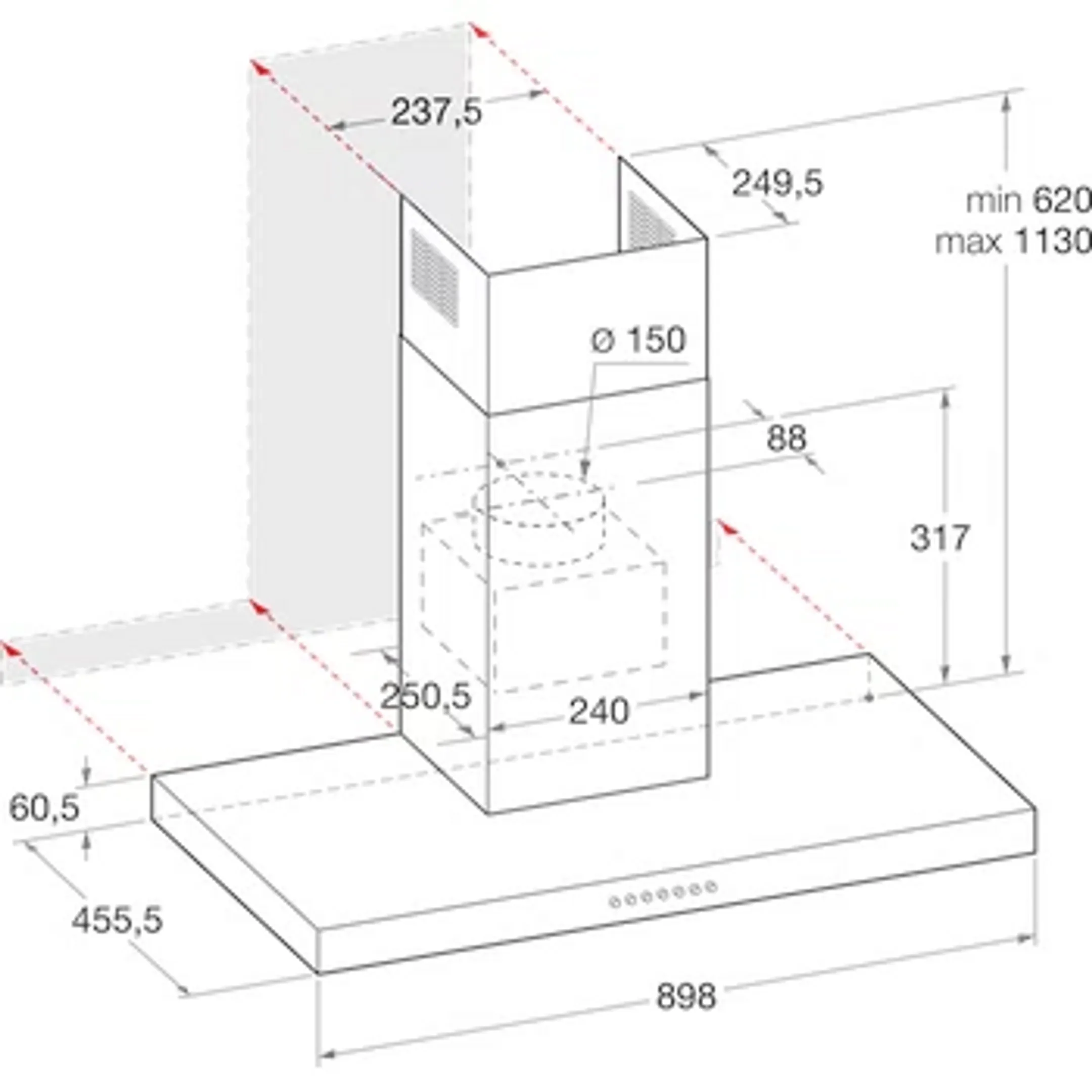 237,5

249,5

min 620
max 1130

ø 150

88

317

250,5

240

60,5

455,5

898