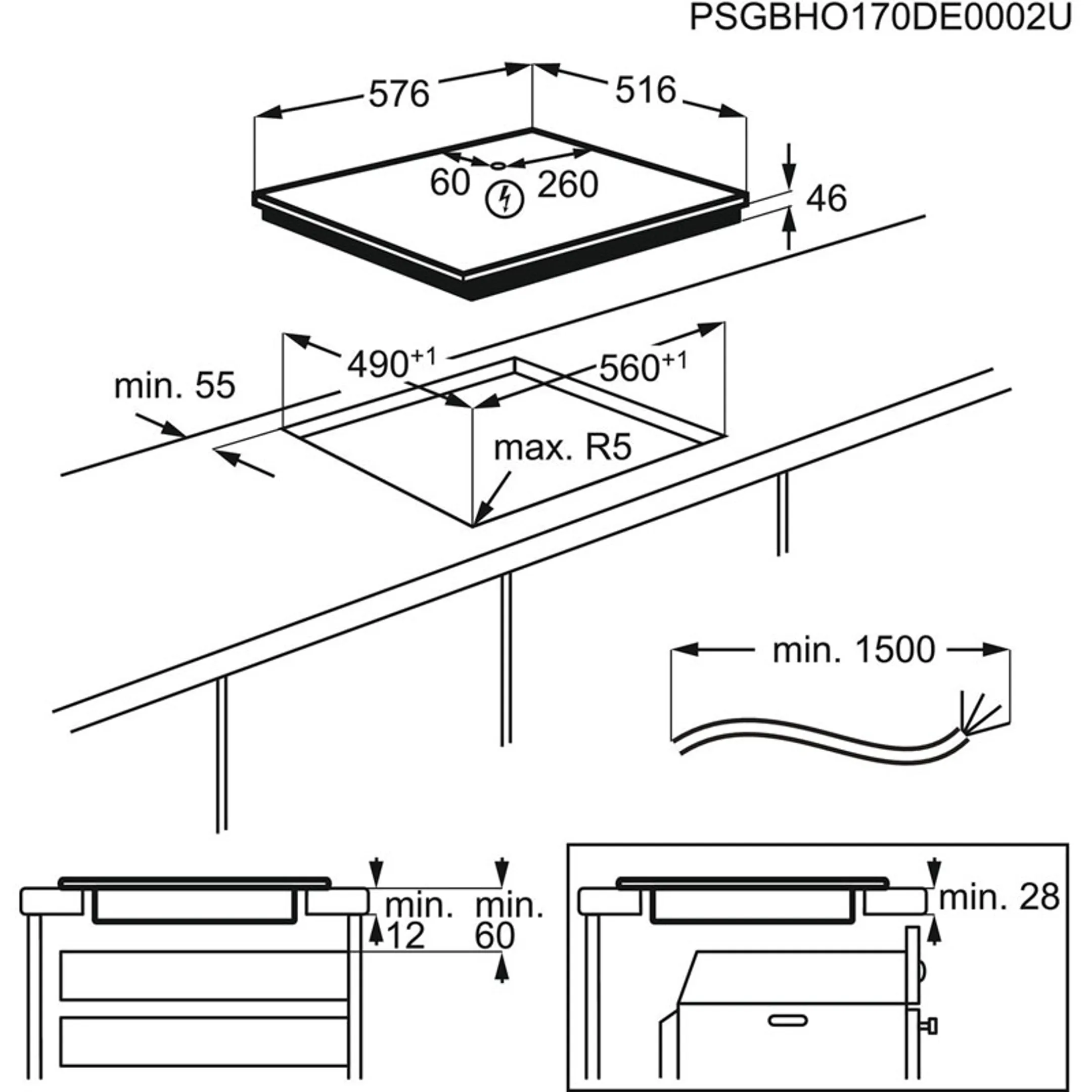 PSGBHO170DE0002U

576

516

60

260

46

$490^{+1}$

$560^{+1}$

min. 55

max. R5

min. 1500

min. 12

min. 60

min. 28