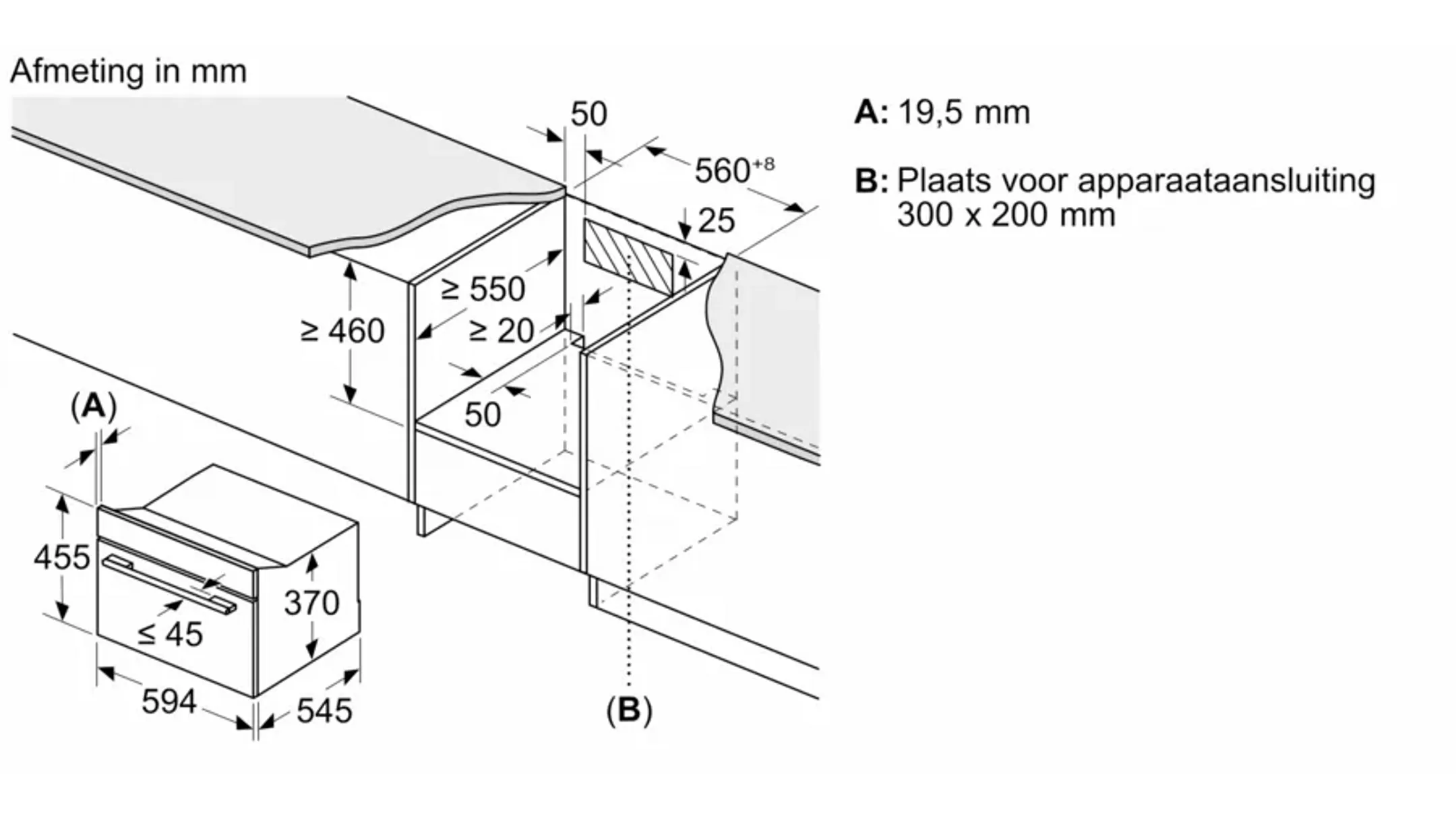 Afmeting in mm

50

$560^{+8}$

25

≥ 550

≥ 460

≥ 20

50

(A)

455

370

≤ 45

594

545

(B)

A: 19,5 mm

B: Plaats voor apparaataansluiting 300 x 200 mm