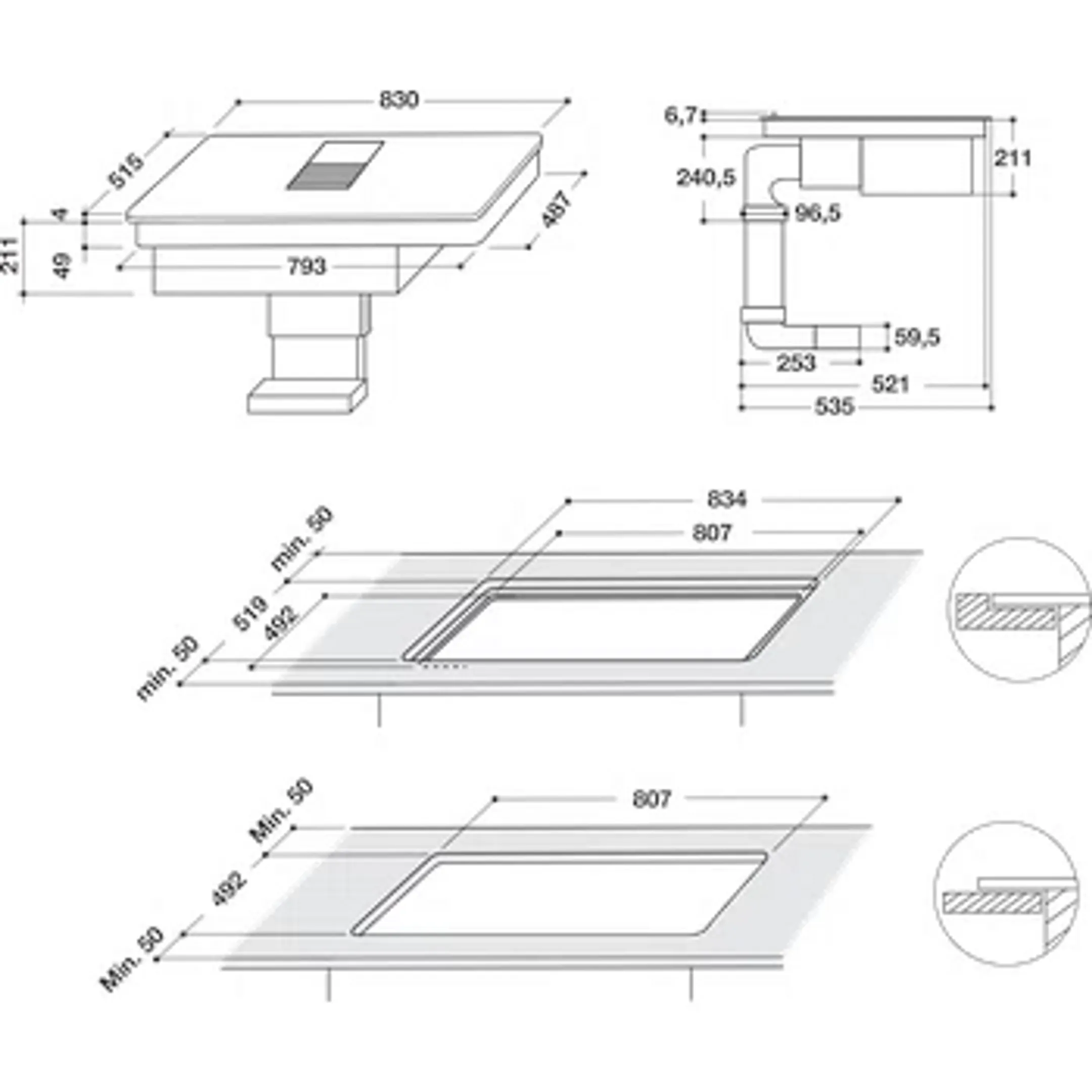 830
515
487
4
211
49
793
6,7
240,5
211
96,5
59,5
253
521
535
834
807
min. 50
519
492
min. 50
807
Min. 50
492
Min. 50