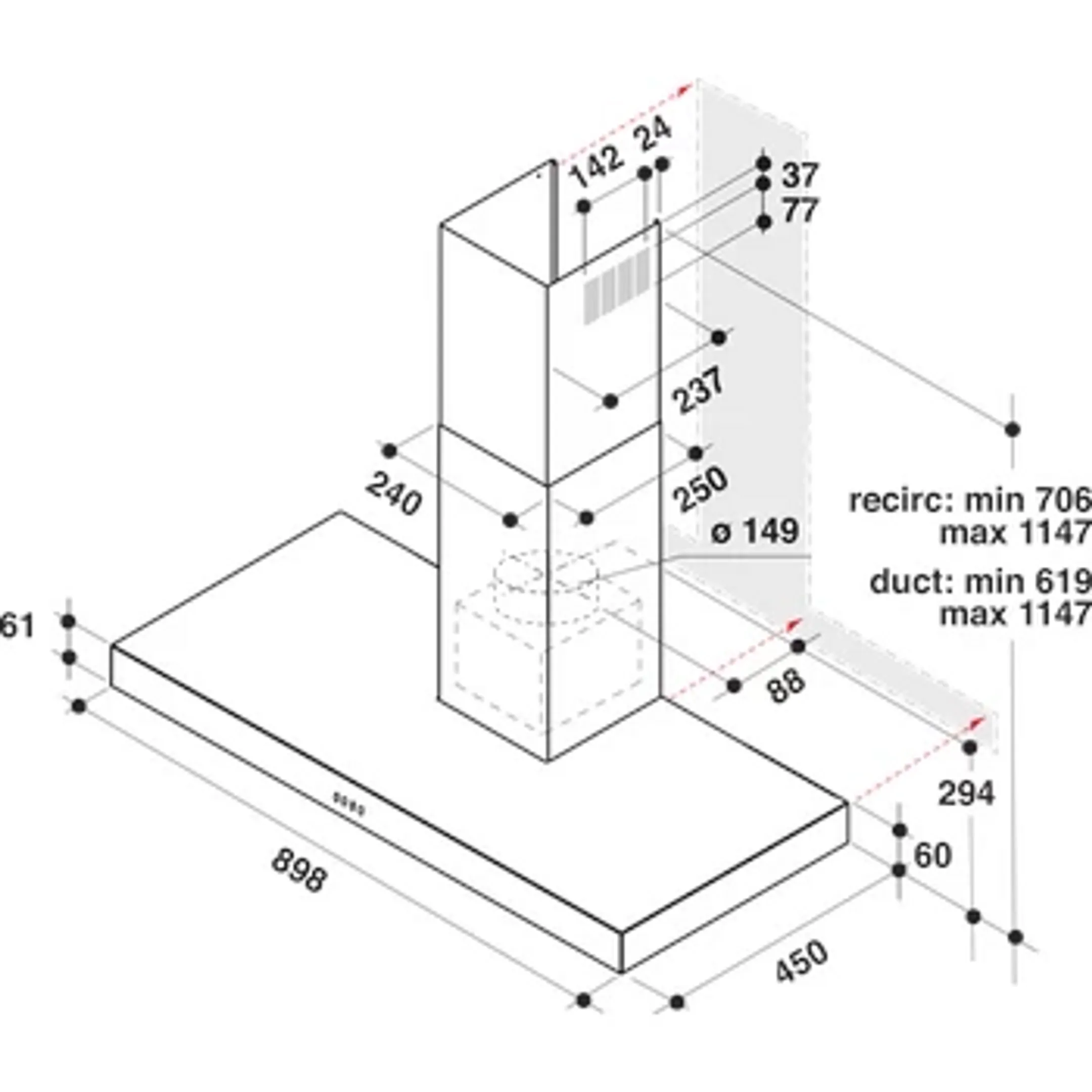 142
24
37
77
237
240
250
ø 149
recirc: min 706
max 1147
duct: min 619
max 1147
61
88
294
60
898
450