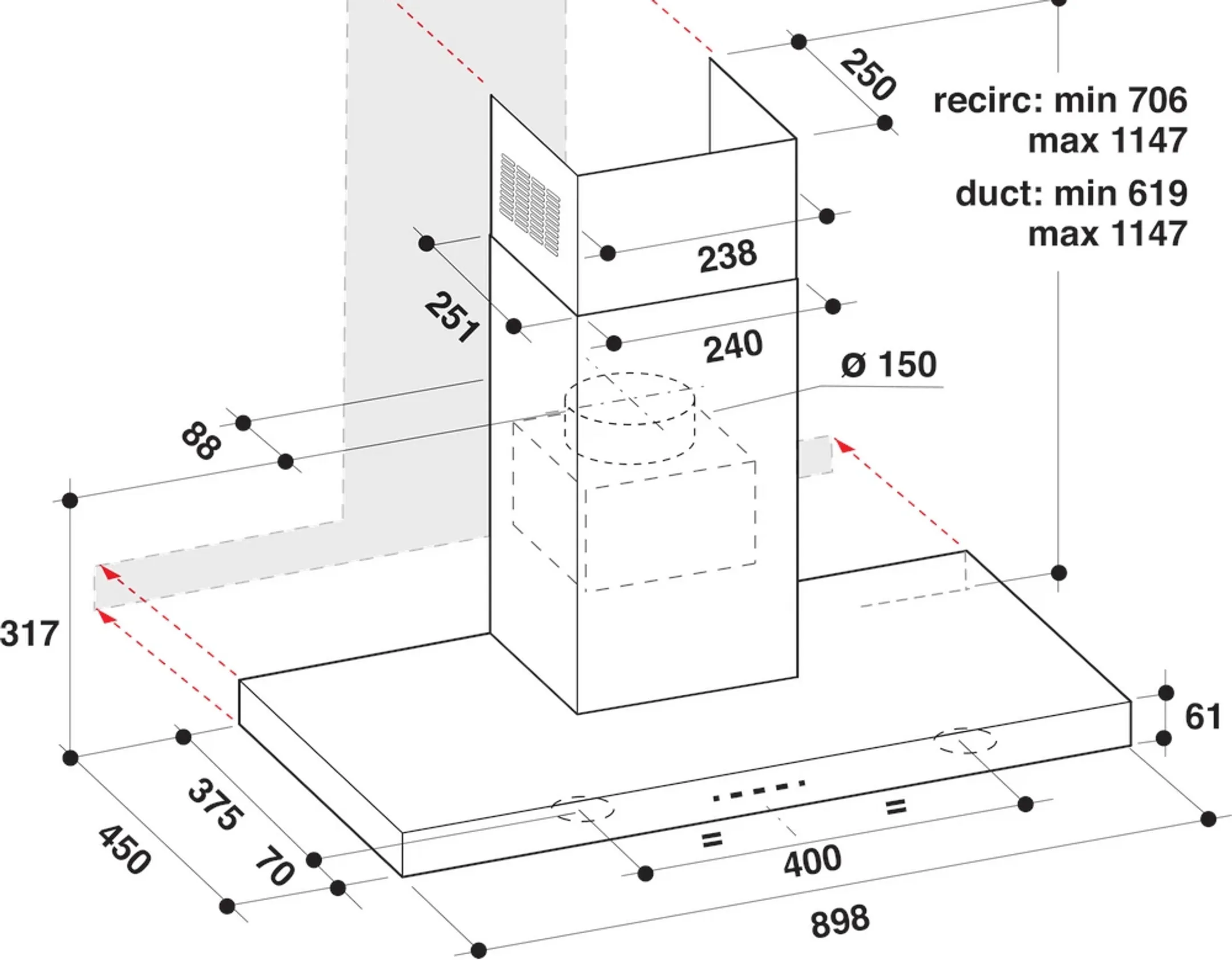 250

recirc: min 706
max 1147

duct: min 619
max 1147

238

251

240

ø 150

88

317

61

375

450

70

=

=

400

898