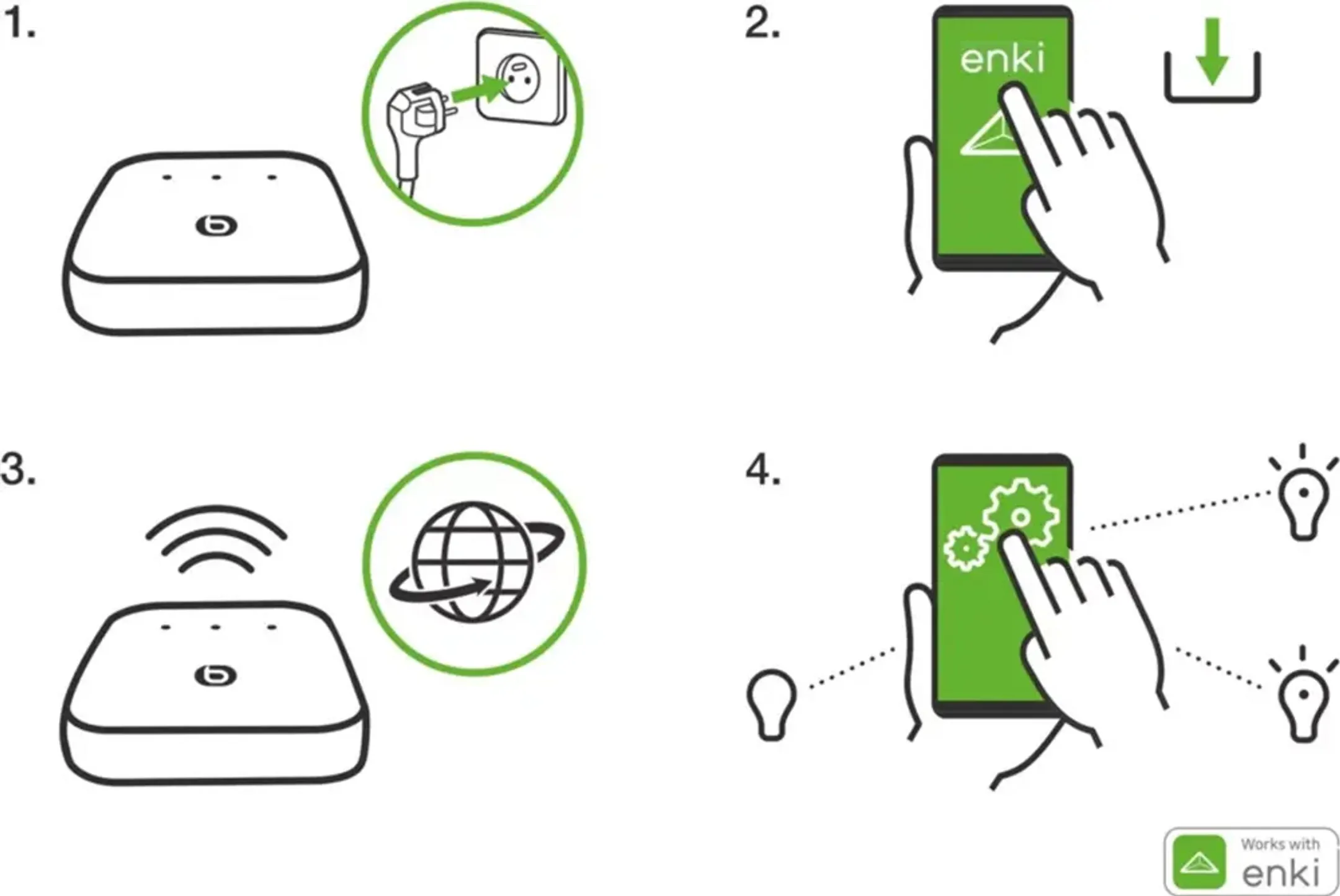 1.

2.

enki

3.

4.

Works with enki