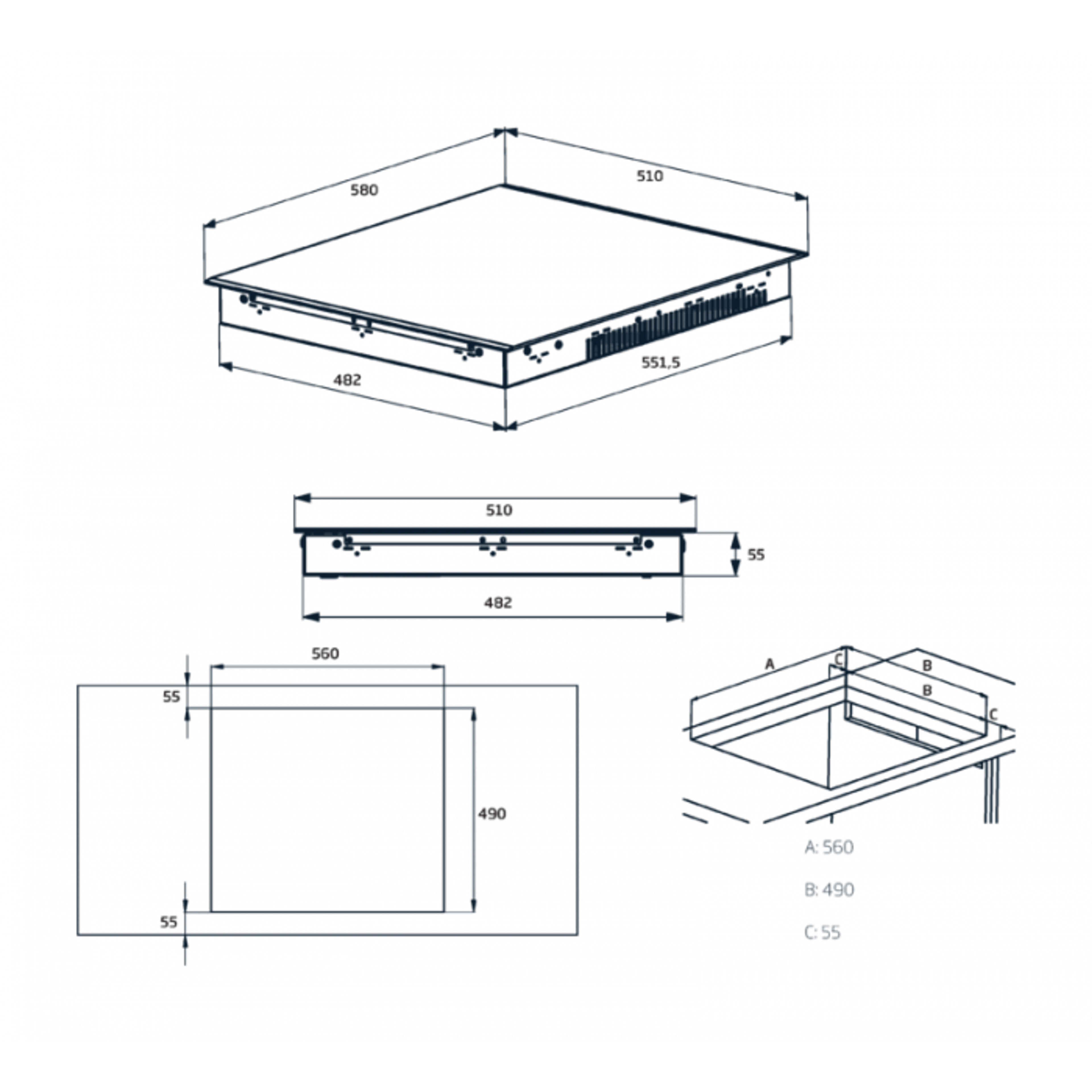 580

510

482

551,5

510

55

482

560

55

490

55

A

C

B

B

C

A: 560

B: 490

C: 55