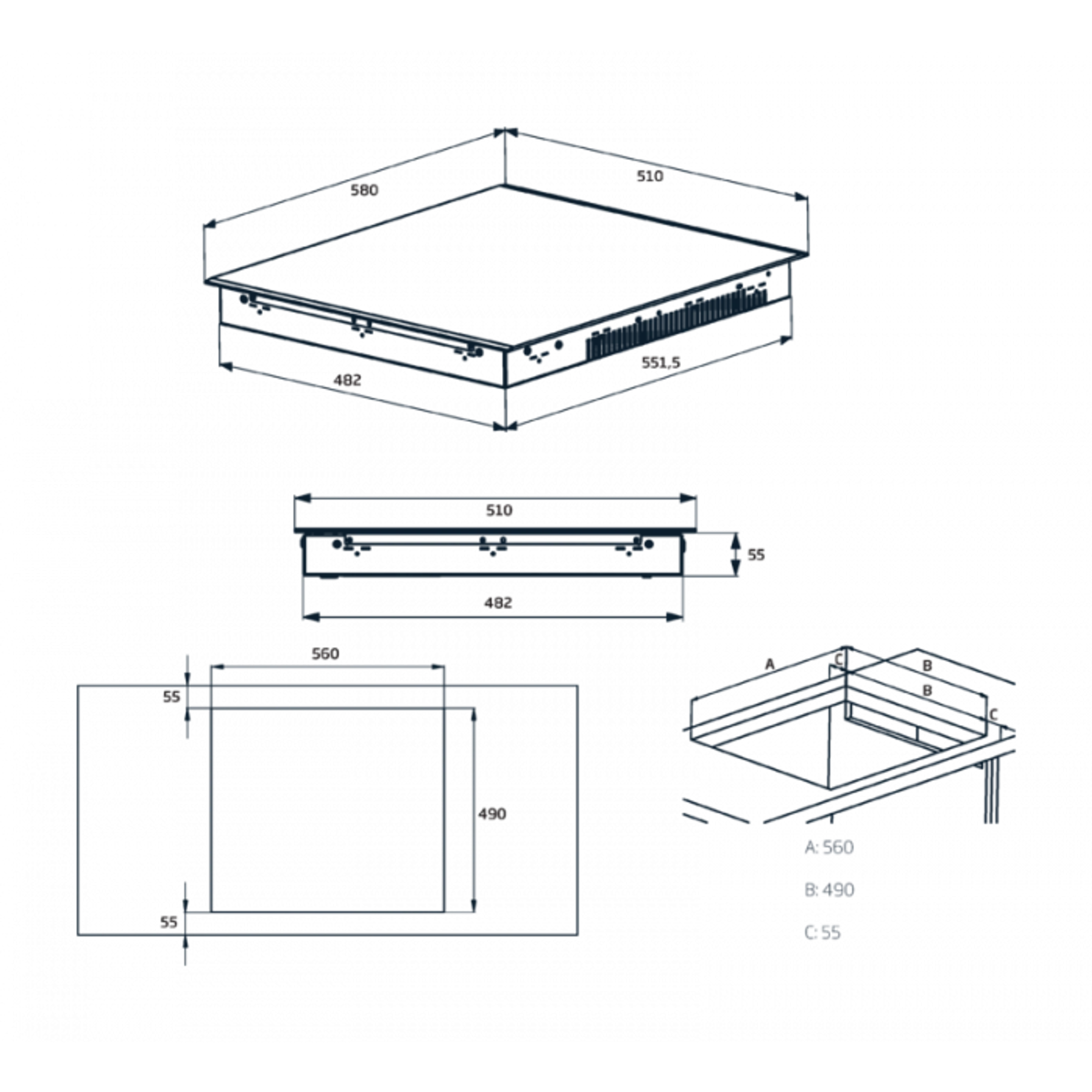 580
510
482
551,5

510
55
482

560
55
490
55

A
C
B
B
C

A: 560
B: 490
C: 55