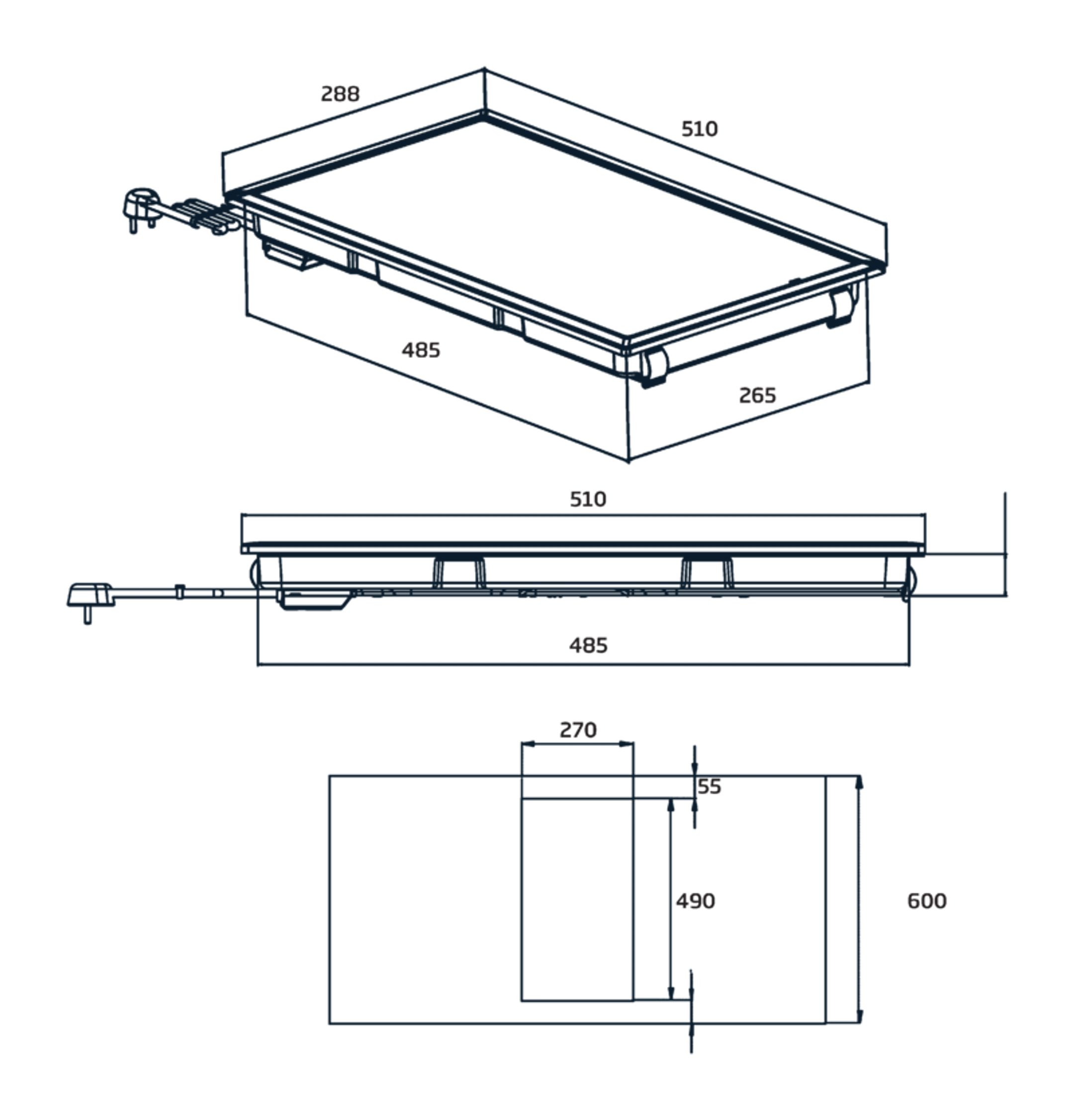 288
510
485
265

510
485

270
55
490
600