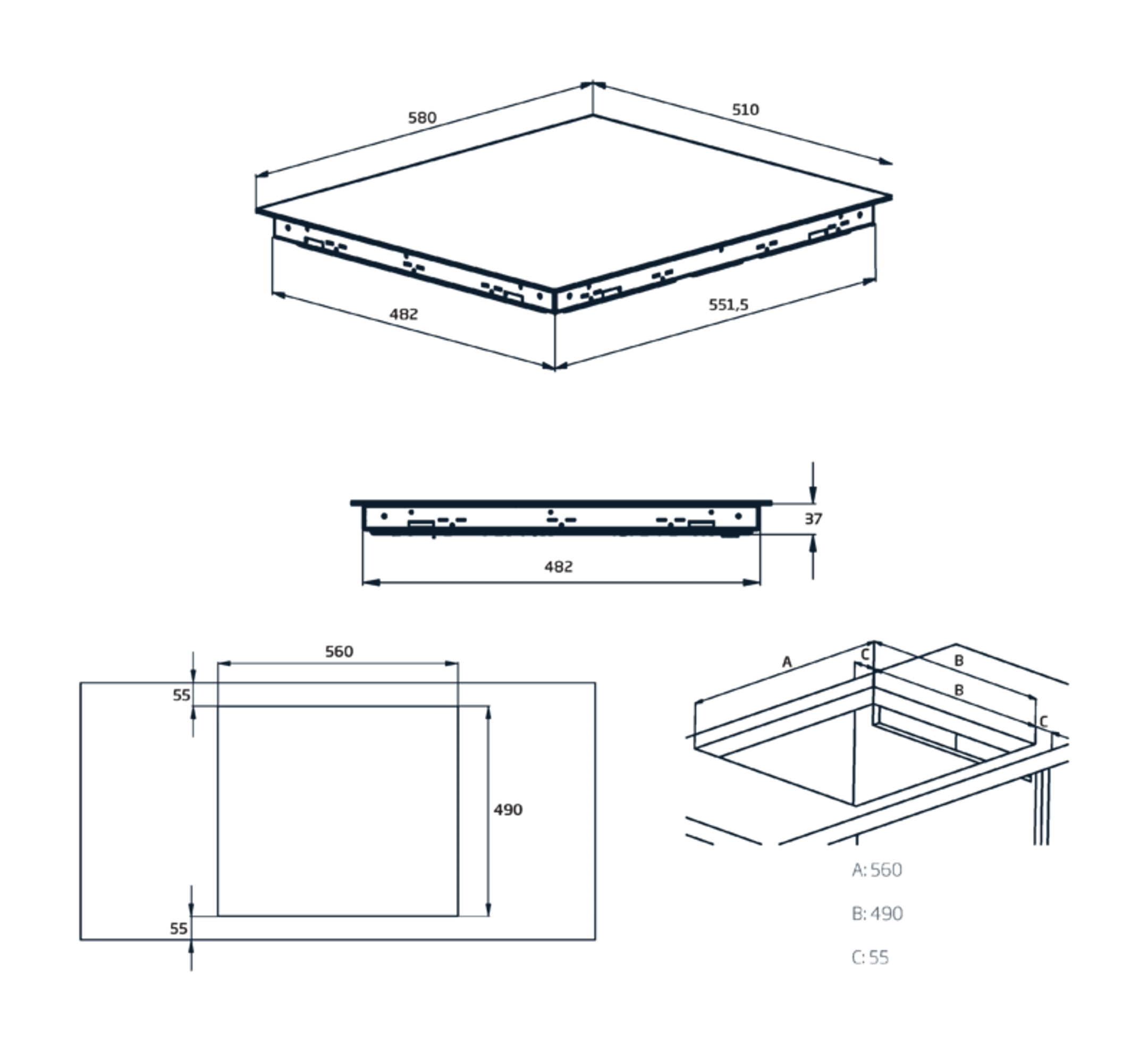 580
510
482
551,5

37
482

560
55
490
55

A
C
B
B
C

A: 560

B: 490

C: 55