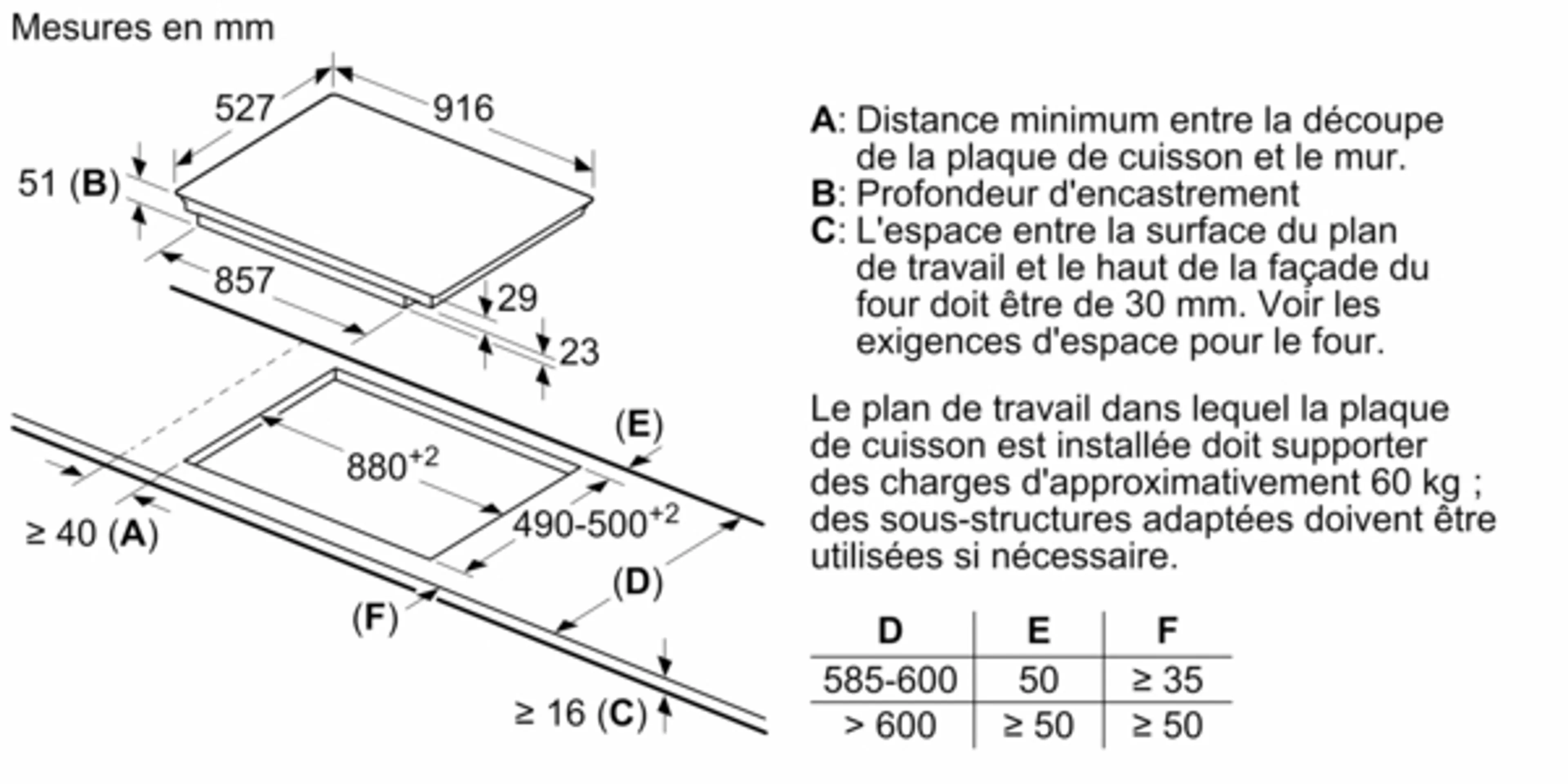 Mesures en mm

527
916
51 (B)
857
29
23
(E)
$880^{+2}$
$490\text{-}500^{+2}$
≥ 40 (A)
(D)
(F)
≥ 16 (C)

A: Distance minimum entre la découpe de la plaque de cuisson et le mur.
B: Profondeur d'encastrement
C: L'espace entre la surface du plan de travail et le haut de la façade du four doit être de 30 mm. Voir les exigences d'espace pour le four.

Le plan de travail dans lequel la plaque de cuisson est installée doit supporter des charges d'approximativement 60 kg ; des sous-structures adaptées doivent être utilisées si nécessaire.

| D | E | F |
|---|---|---|
| 585-600 | 50 | ≥ 35 |
| > 600 | ≥ 50 | ≥ 50 |