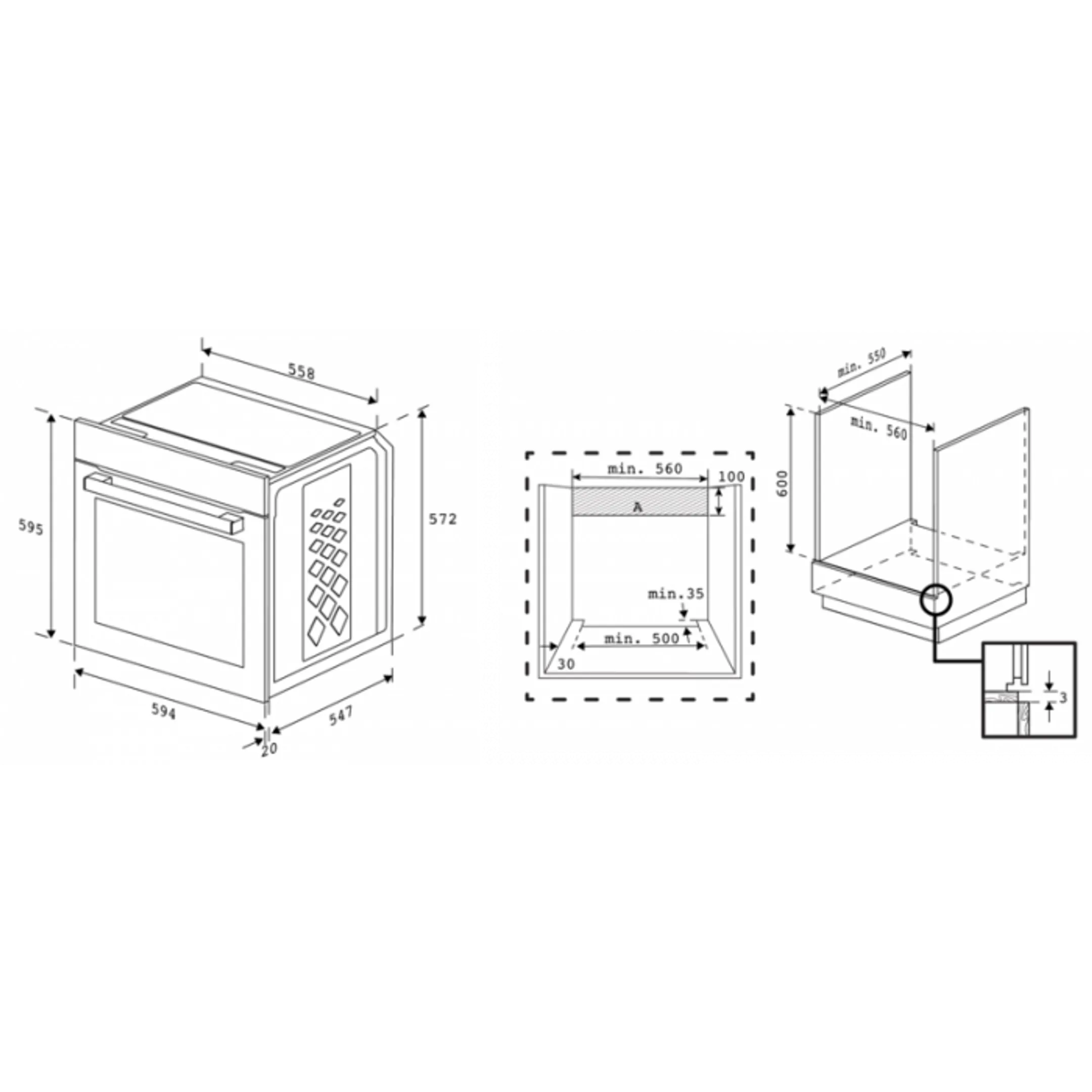 558
595
572
594
547
20

min. 560
100
A
min.35
min. 500
30

min. 550
min. 560
600
3