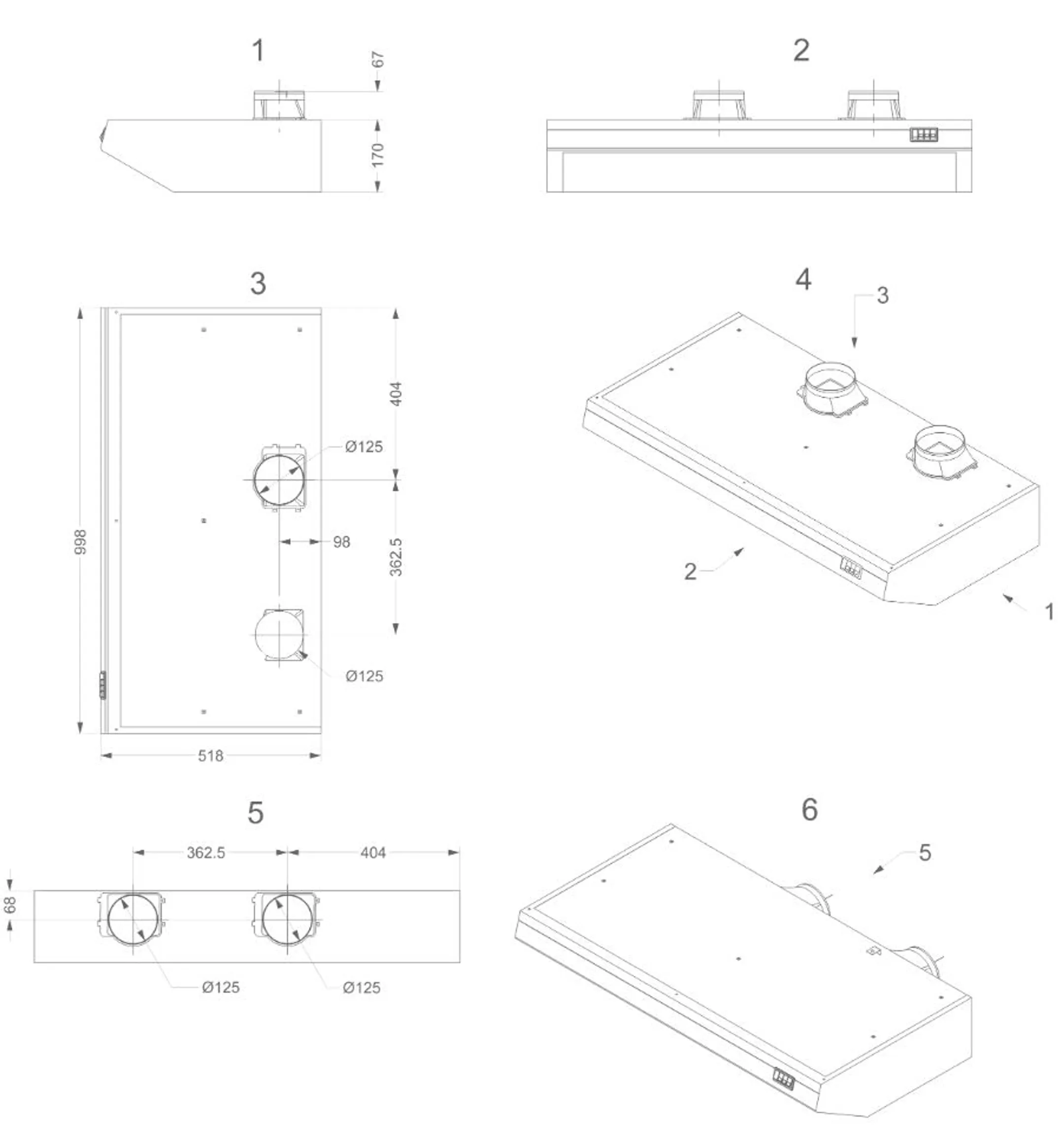 1

67

170

2

3

998

404

Ø125

98

362.5

Ø125

518

4

3

2

1

5

362.5

404

68

Ø125

Ø125

6

5