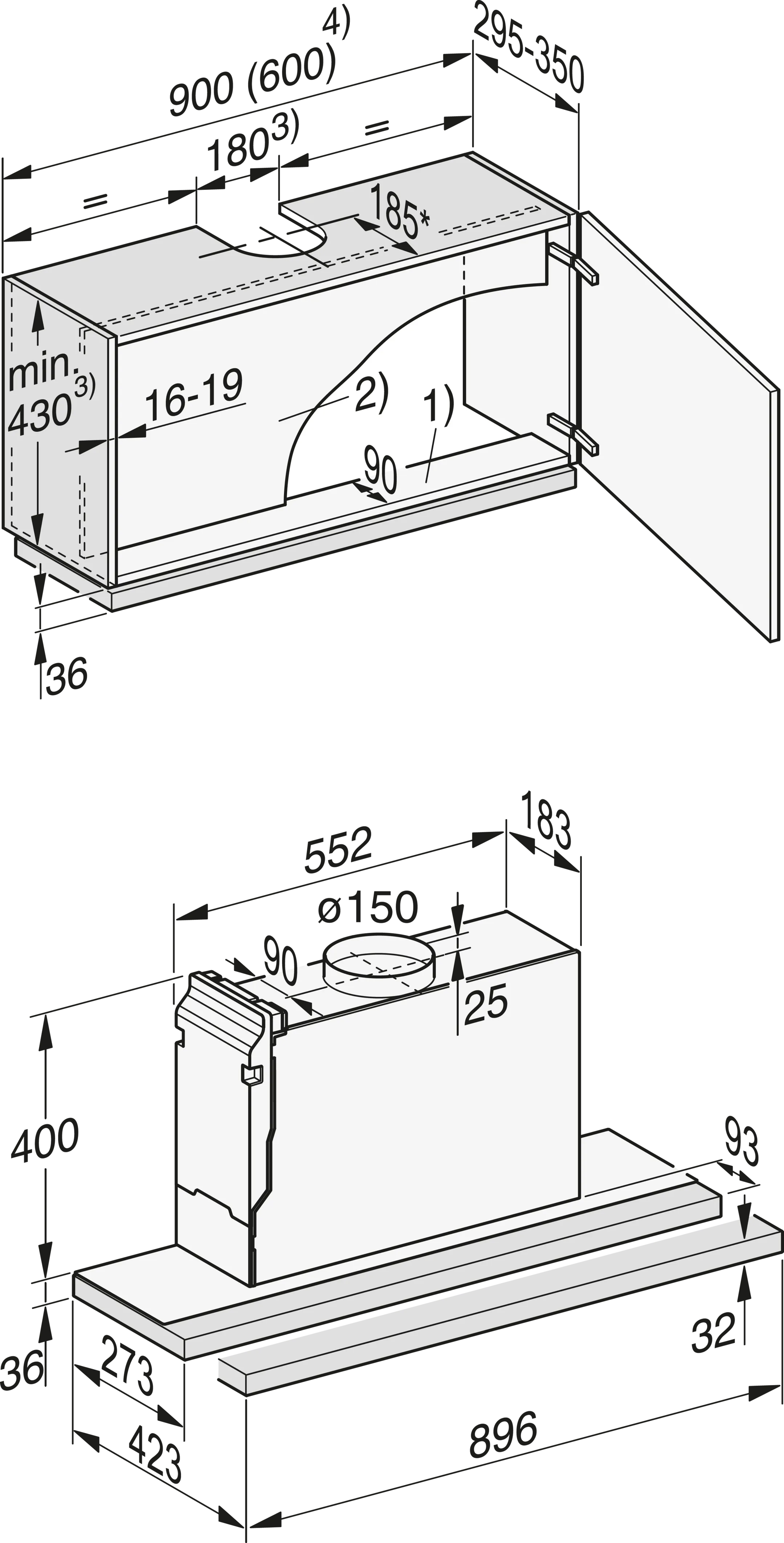 900 (600)$^{4)}$

295-350

=

180$^{3)}$

=

185*

min. 430$^{3)}$

16-19

2)

1)

90

36

552

183

ø150

90

25

400

93

32

36

273

423

896