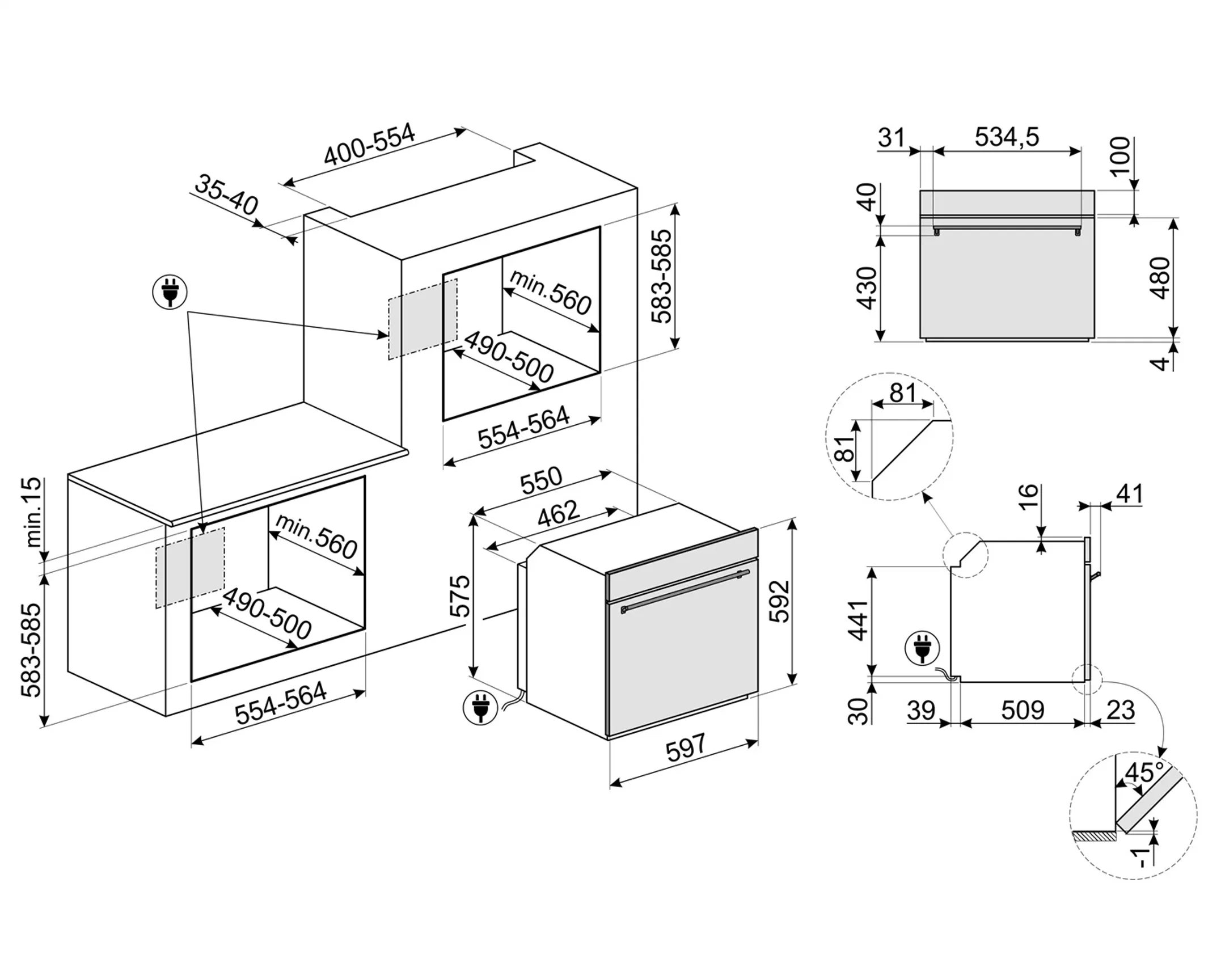 400-554
35-40
583-585
min.560
490-500
554-564
min.15
583-585
min.560
490-500
554-564
550
462
575
592
597
31
534,5
100
40
430
480
4
81
81
16
41
441
30
39
509
23
45°
-1