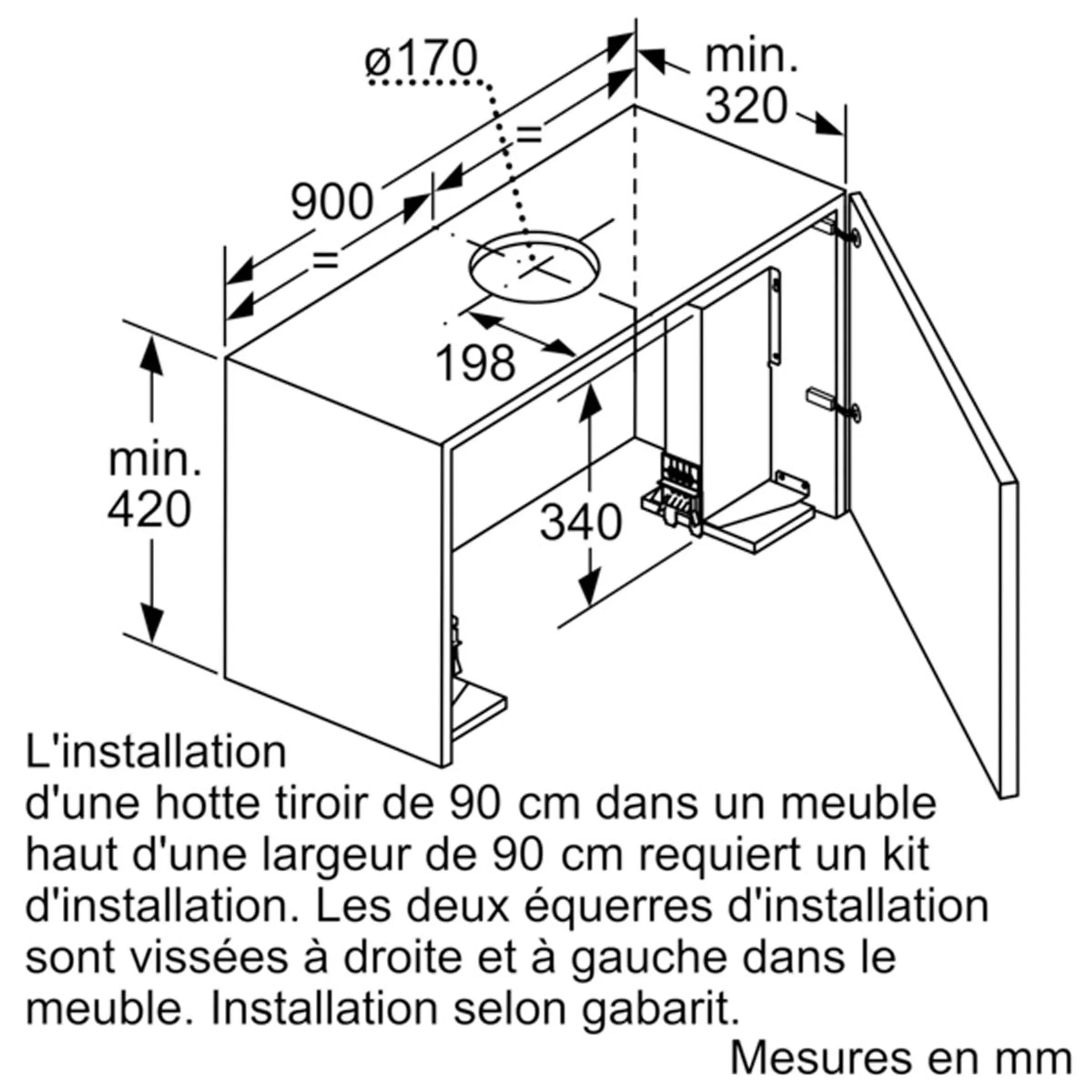 ø170

min. 320

=

900

=

198

min. 420

340

L'installation
d'une hotte tiroir de 90 cm dans un meuble haut d'une largeur de 90 cm requiert un kit d'installation. Les deux équerres d'installation sont vissées à droite et à gauche dans le meuble. Installation selon gabarit.

Mesures en mm