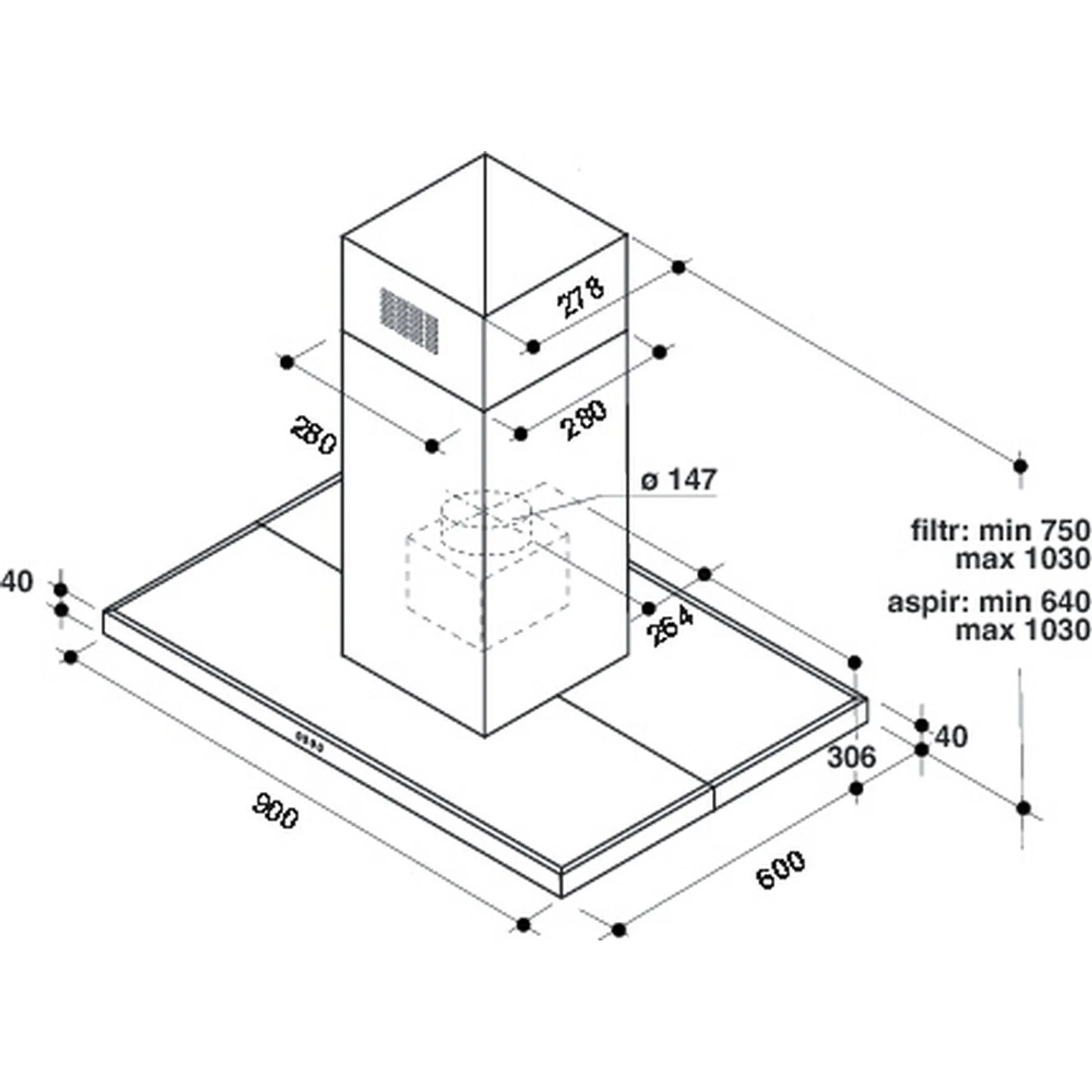 278

280

280

ø 147

filtr: min 750
max 1030

aspir: min 640
max 1030

40

264

40

306

900

600