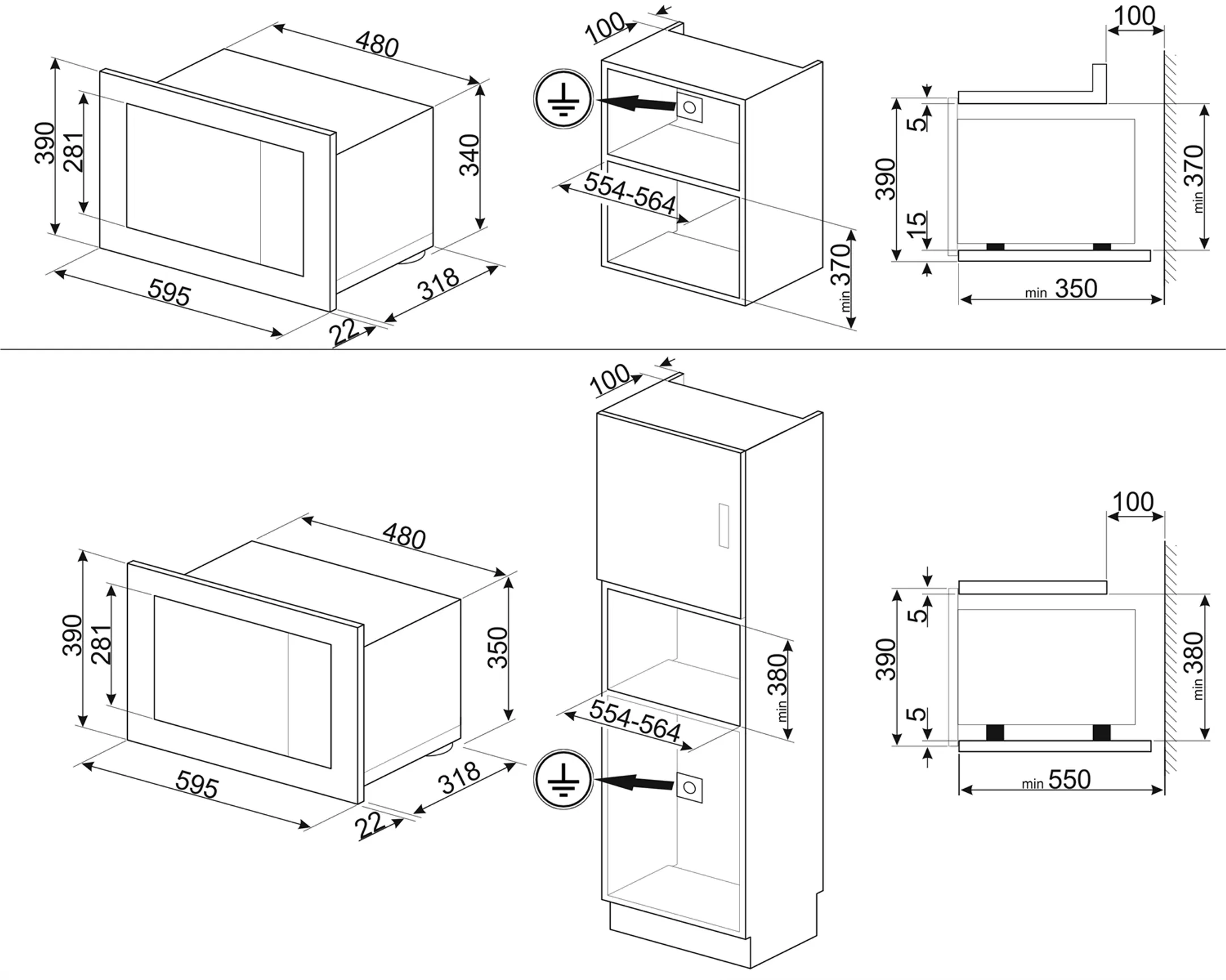 480
390
281
340
595
318
22
100
554-564
min 370
100
5
390
15
min 370
min 350

100
480
390
281
350
595
318
22
min 380
554-564
100
5
390
5
min 380
min 550