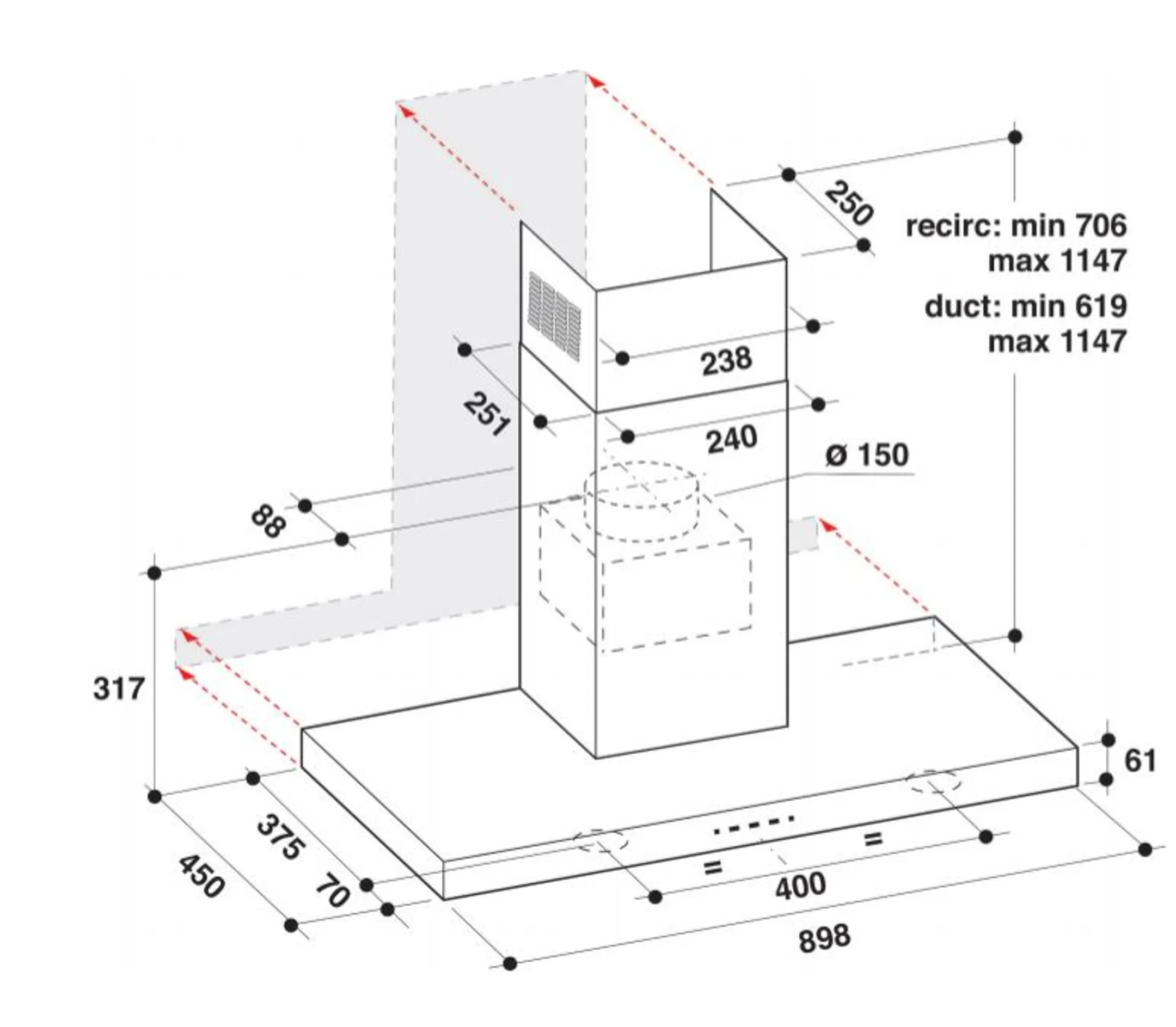 250

recirc: min 706
max 1147
duct: min 619
max 1147

238

251

240

ø 150

88

317

61

375

450

70

=

=

400

898