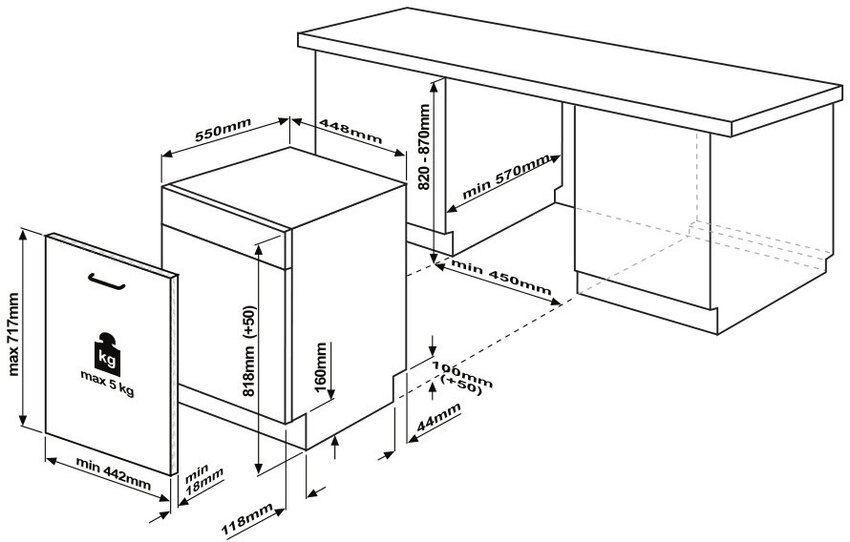 550mm
448mm
820 - 870mm
min 570mm
min 450mm
max 717mm
kg
max 5 kg
818mm (+50)
160mm
100mm (+50)
44mm
min 442mm
min 18mm
118mm