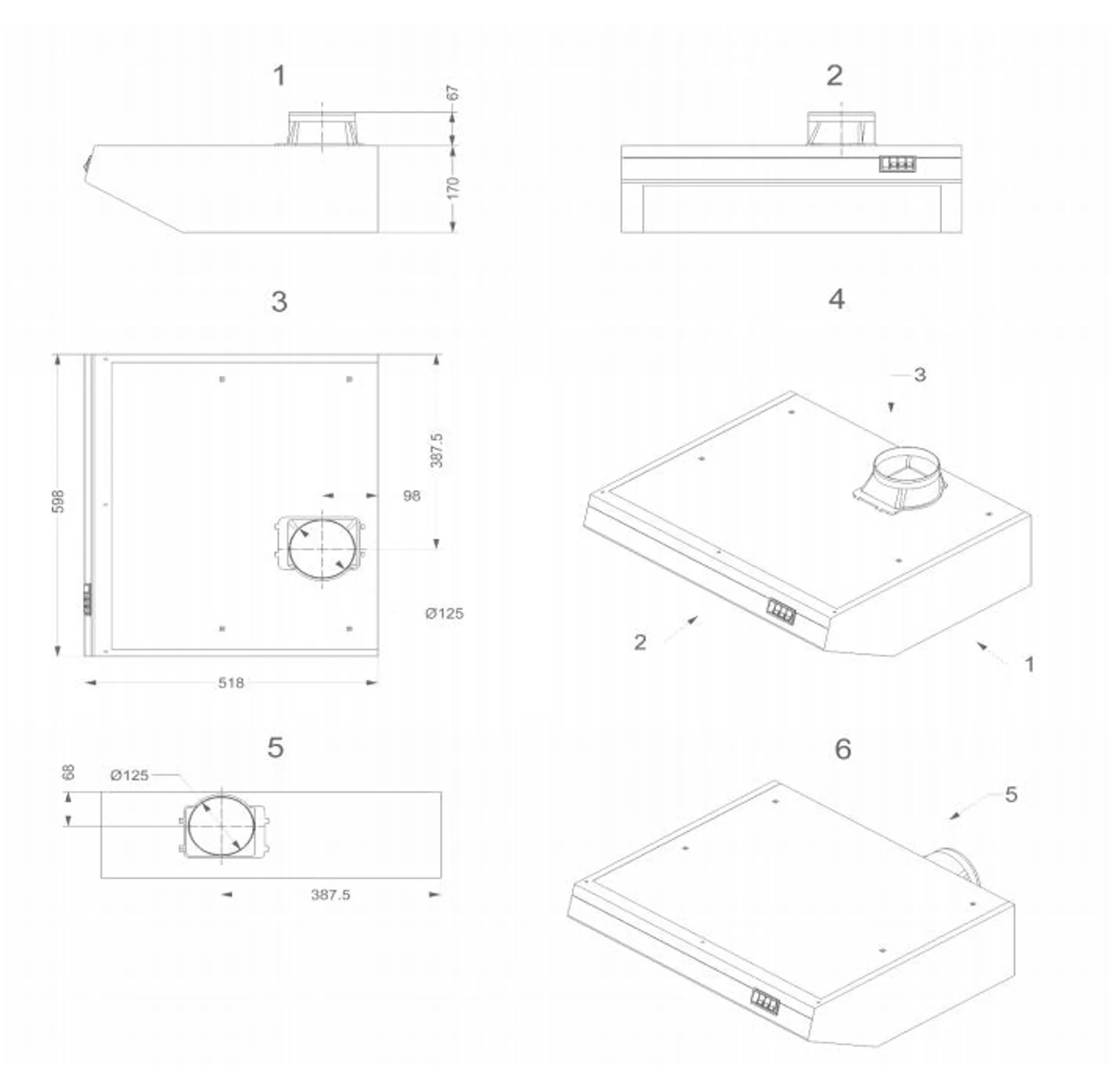 1

67

170

2

3

598

387.5

98

Ø125

518

4

3

2

1

5

68

Ø125

387.5

6

5