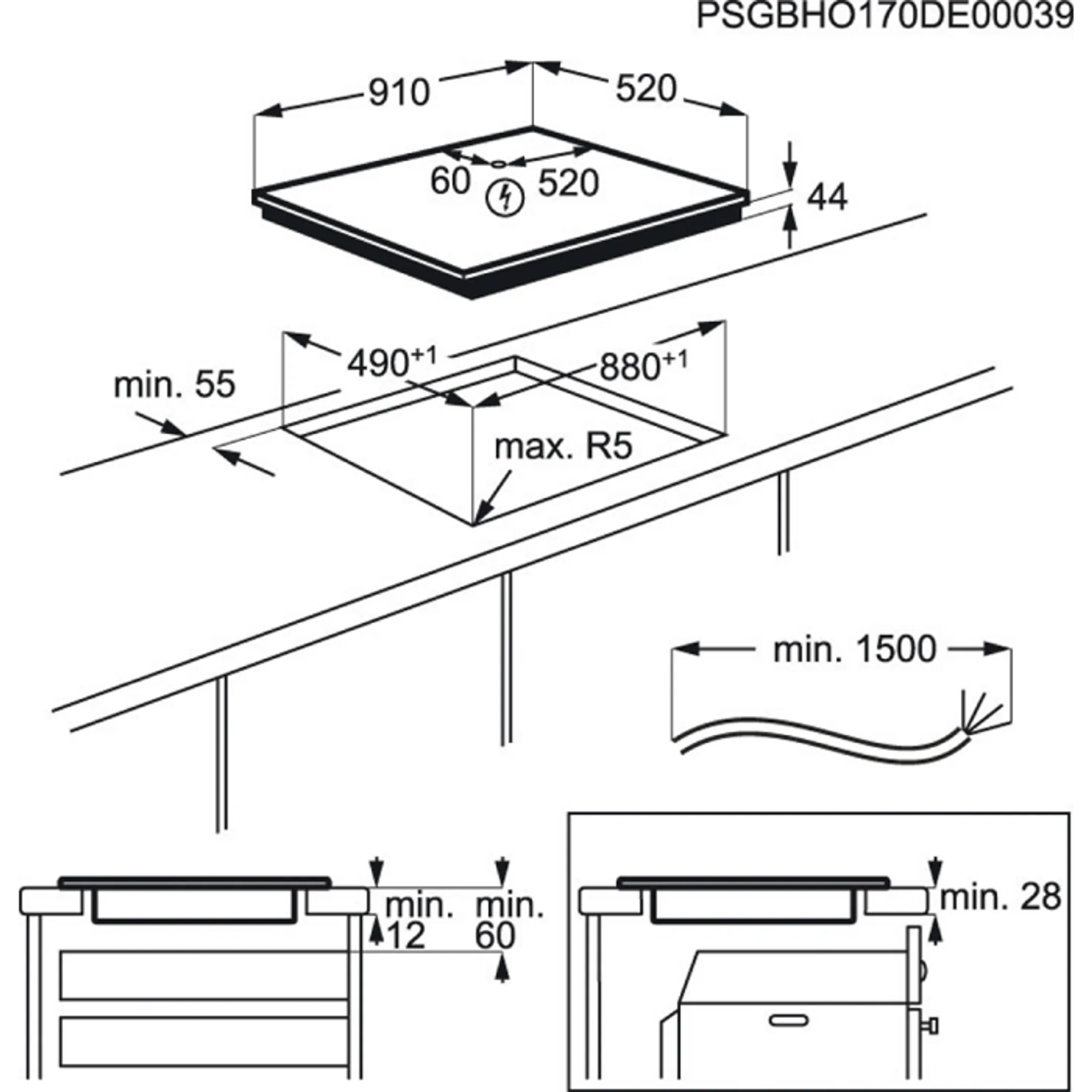 PSGBHO170DE00039

910

520

60

520

44

$490^{+1}$

$880^{+1}$

min. 55

max. R5

min. 1500

min. 12

min. 60

min. 28