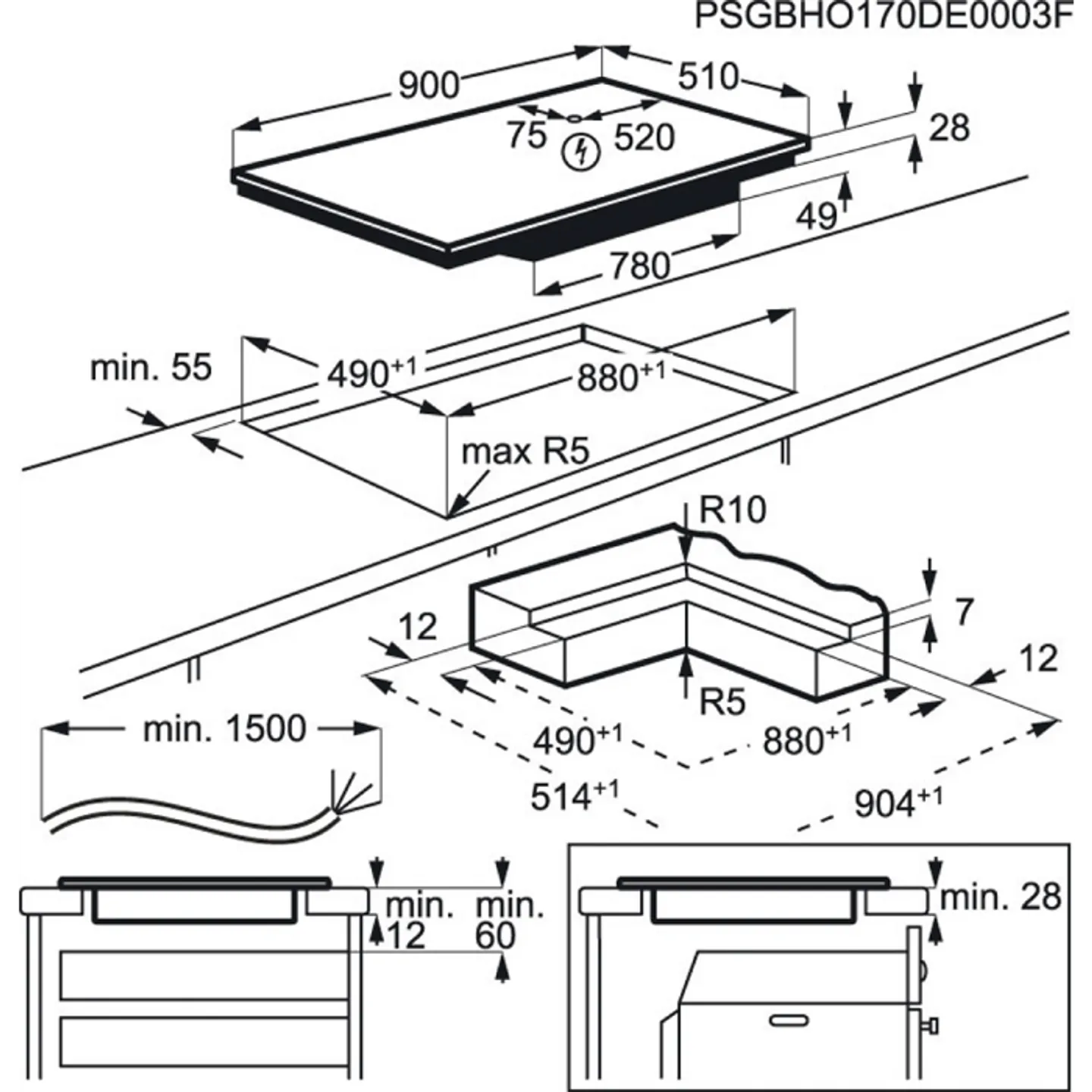 PSGBHO170DE0003F

900
510
75
520
28
49
780

min. 55
$490^{+1}$
$880^{+1}$
max R5

R10
7
12
12
R5
$490^{+1}$
$880^{+1}$
$514^{+1}$
$904^{+1}$

min. 1500

min. 12
min. 60

min. 28